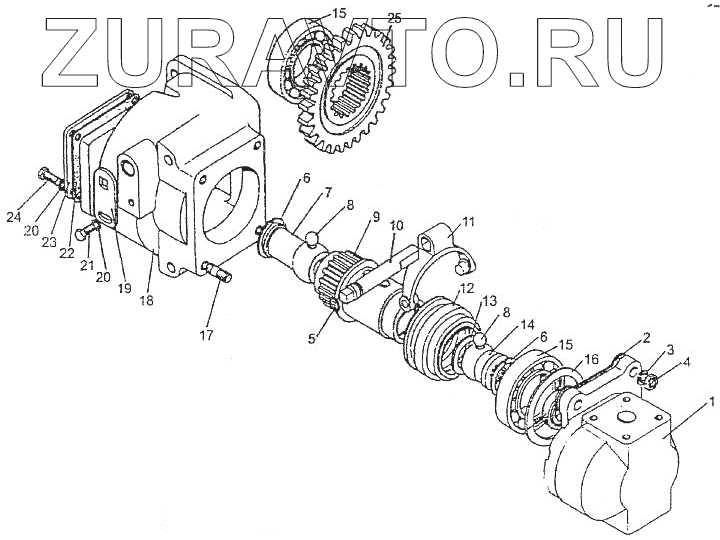 ZURAVTO.RU

15
25
6
7
8
9
10
11
24
20
23
22
21
20
19
18
17
5
12
13
8
14
6
15
16
2
3
4
1