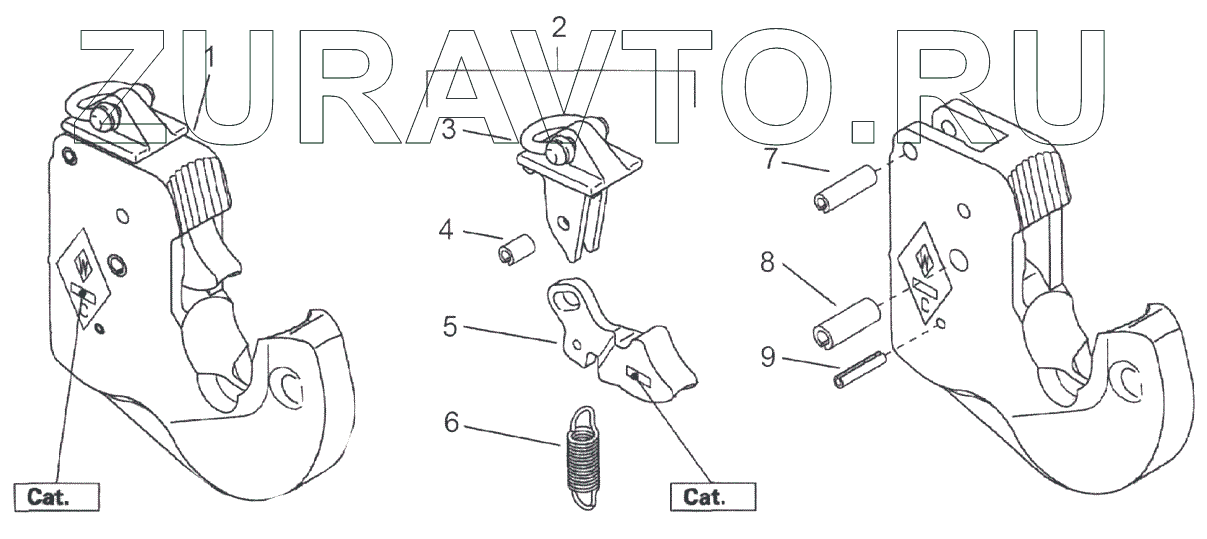 ZURAVTO.RU

1

2

3

4

5

6

7

8

9

Cat.

Cat.