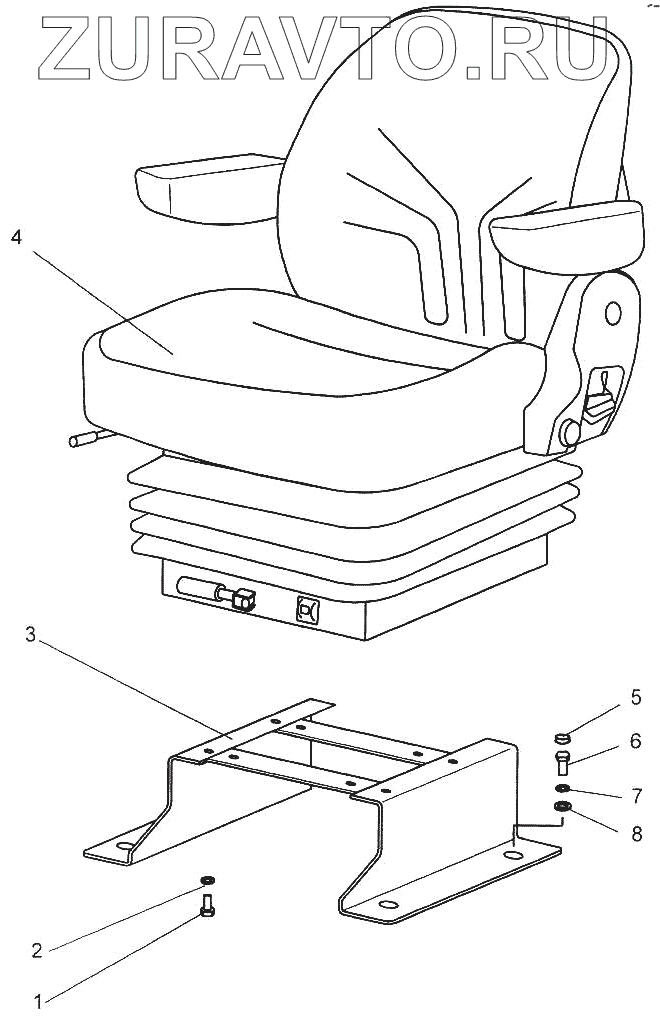 ZURAVTO.RU

4

3

5

6

7

8

2

1