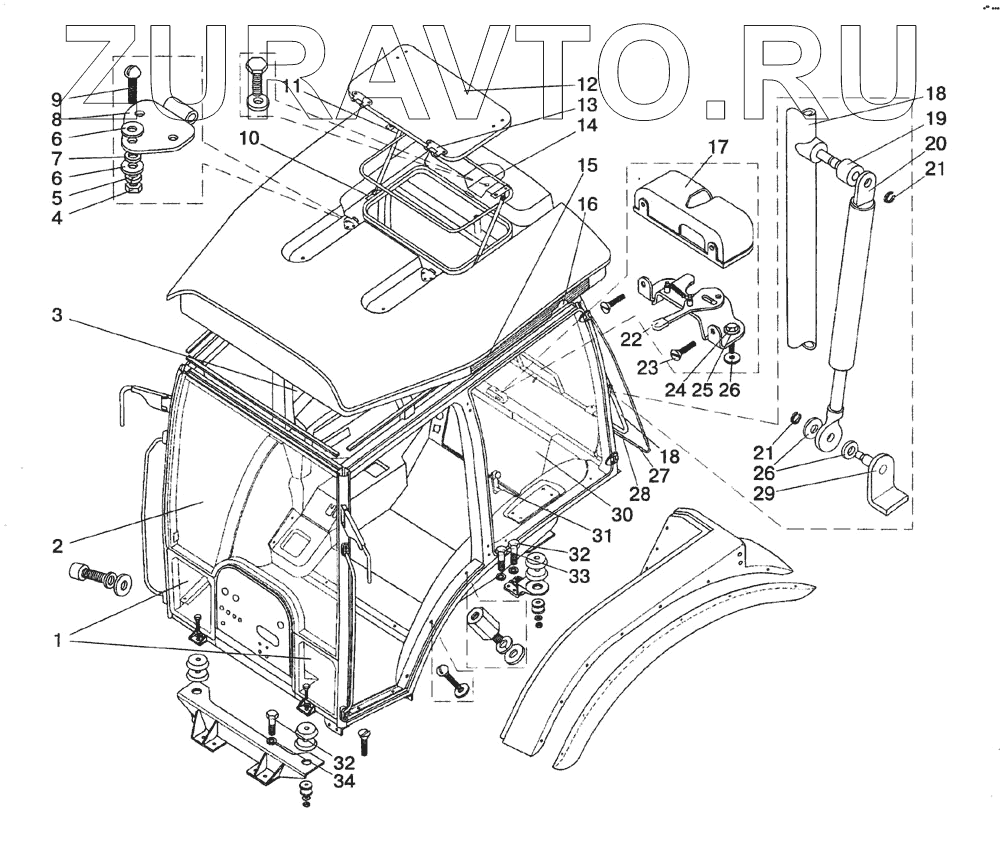 ZURAVTO.RU

9
8
6
7
6
5
4
11
10
12
13
14
15
16
17
18
19
20
21
3
22
23
24
25
26
21
26
29
18
27
28
30
31
2
32
33
1
32
34