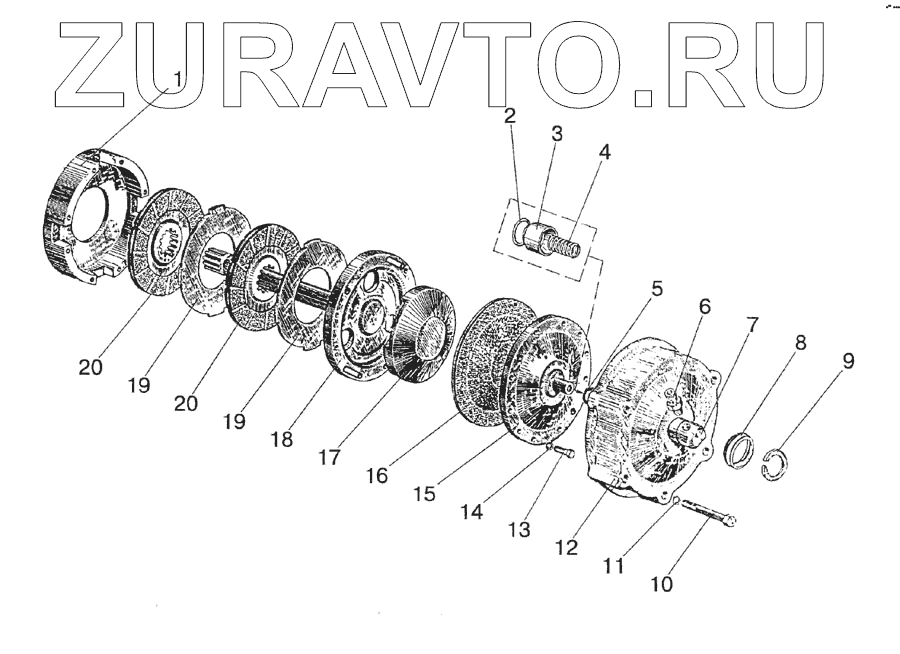 ZURAVTO.RU

1
2
3
4
5
6
7
8
9
20
19
20
19
18
17
16
15
14
13
12
11
10