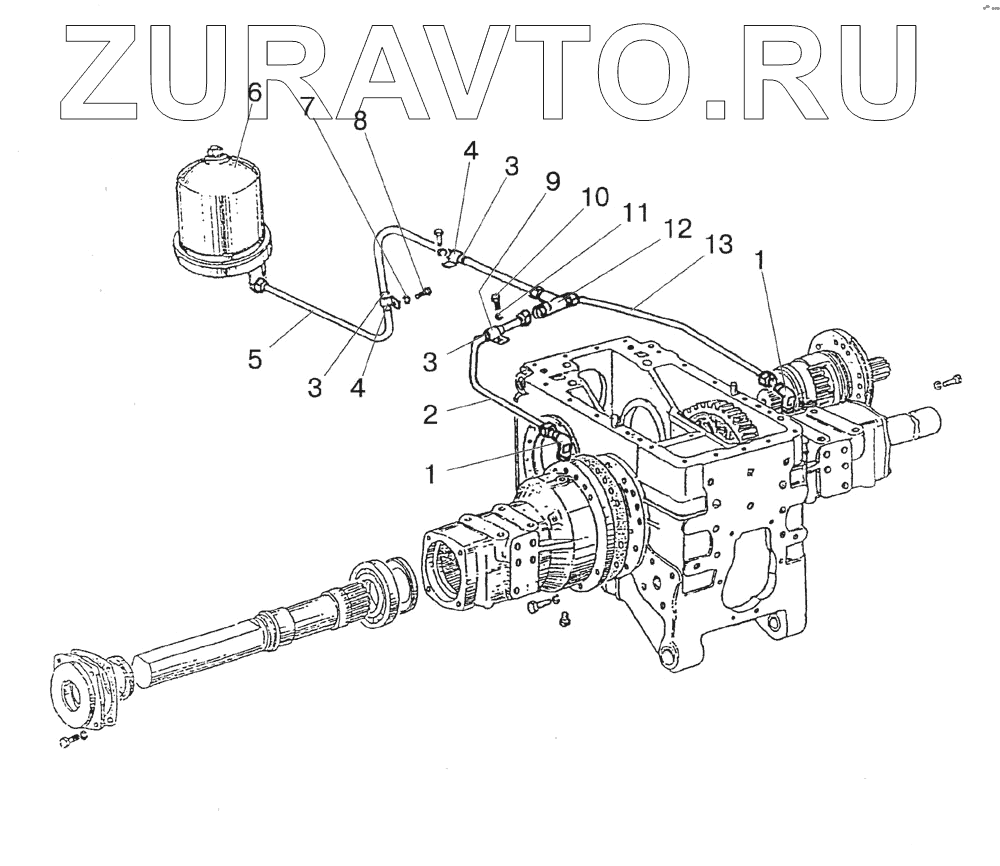 ZURAVTO.RU

6
7
8
4
3
9
10
11
12
13
1
5
3
4
3
2
1