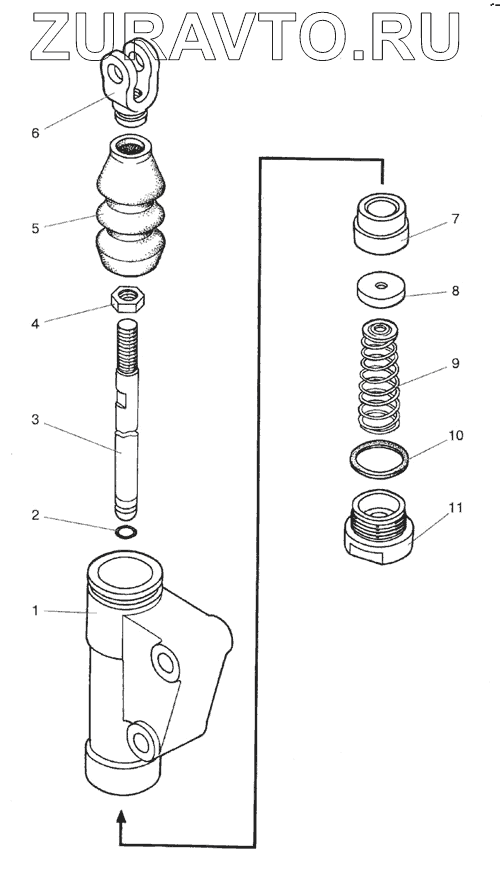 ZURAVTO.RU

6
5
4
3
2
1
7
8
9
10
11