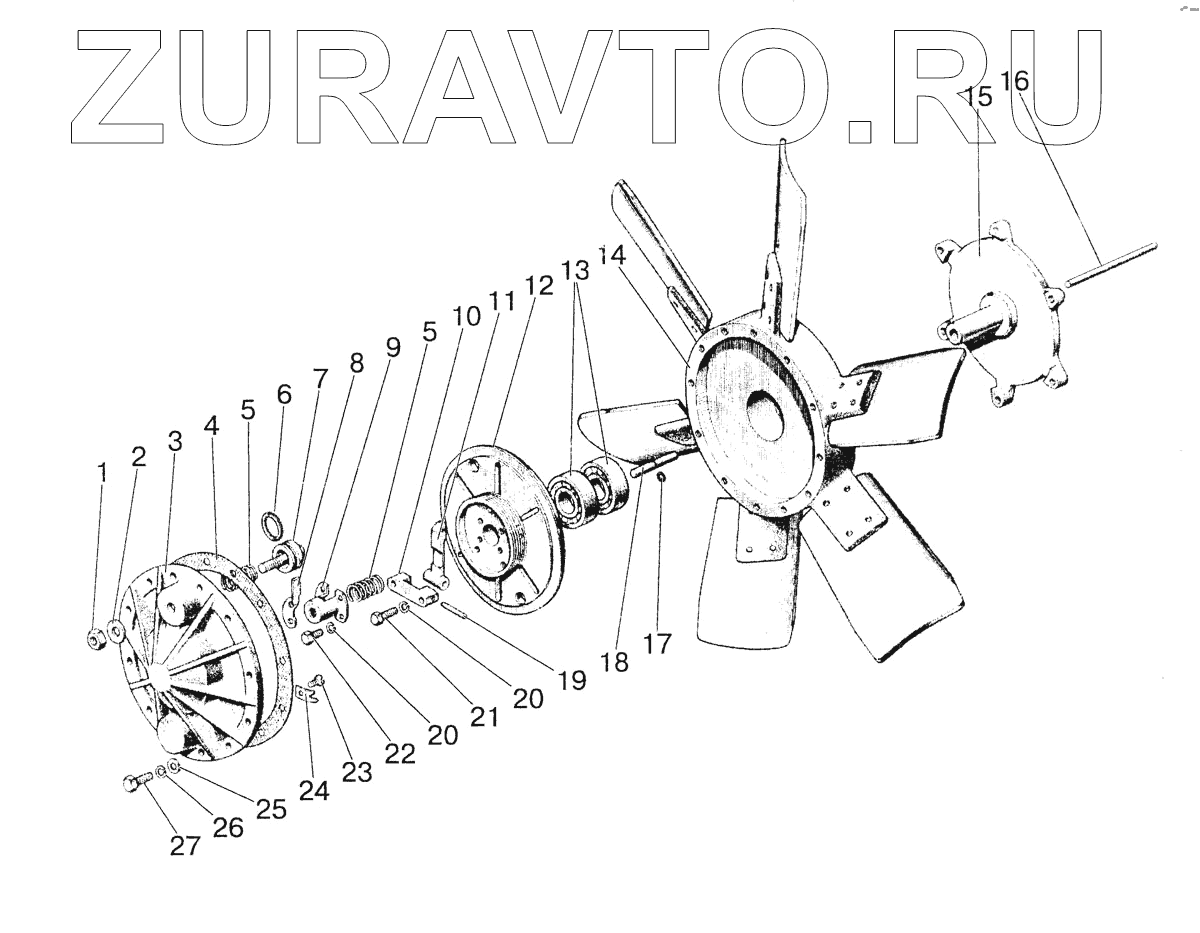 ZURAVTO.RU

15 16

14

13

12

11

10

5

9

8

7

6

5

4

3

2

1

17

18

19

20

21

20

22

23

24

25

26

27