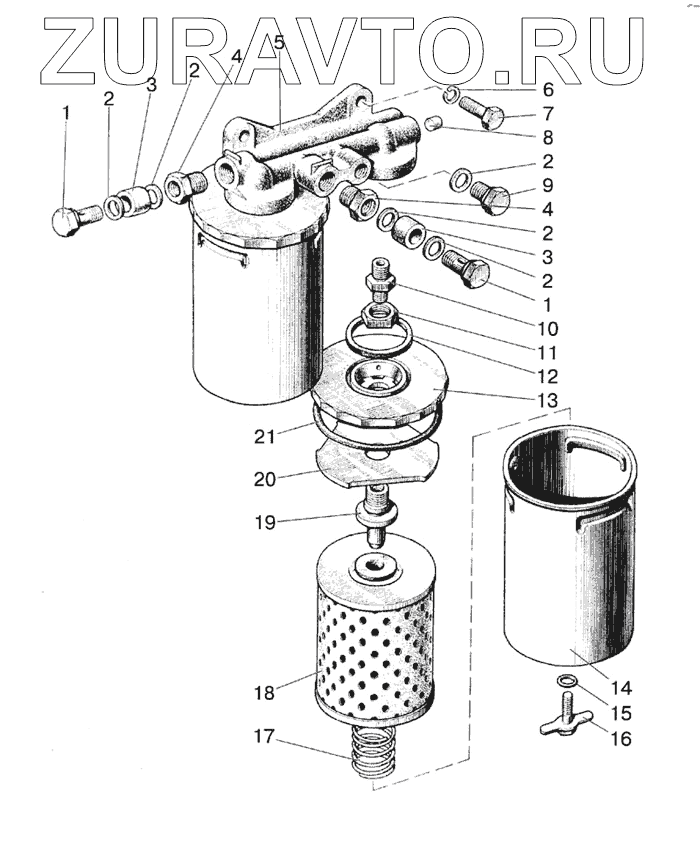 ZURAVTO.RU

1
2
3
2
4
5
6
7
8
2
9
4
2
3
2
1
10
11
12
13
21
20
19
18
17
14
15
16