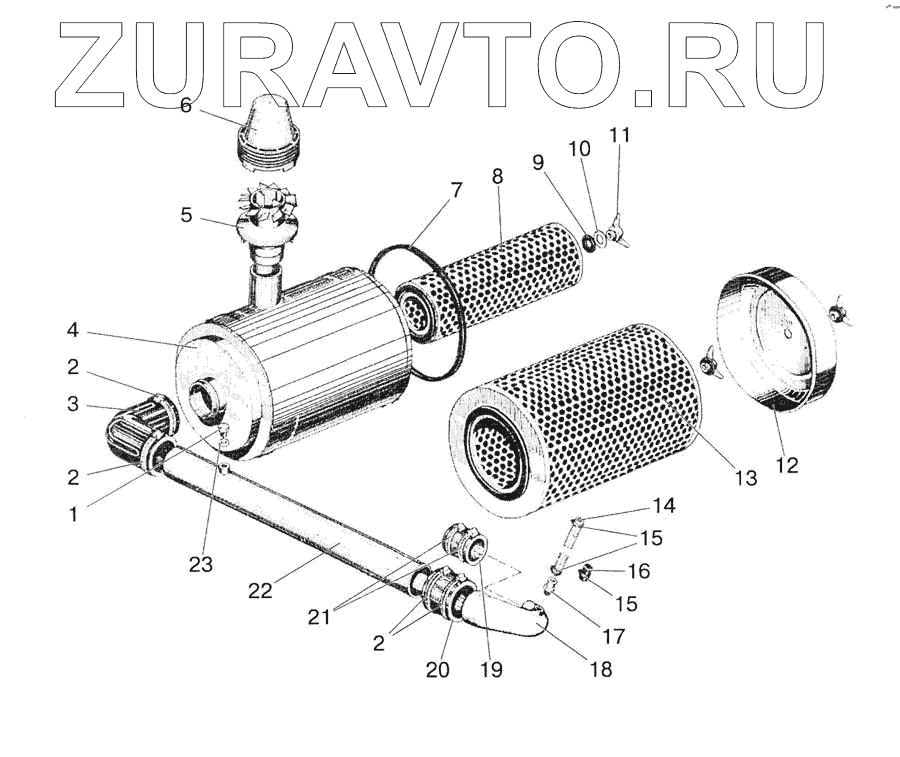 ZURAVTO.RU

6
5
7
8
9
10
11
4
2
3
2
1
23
22
21
2
20
19
18
17
15
16
15
14
13
12