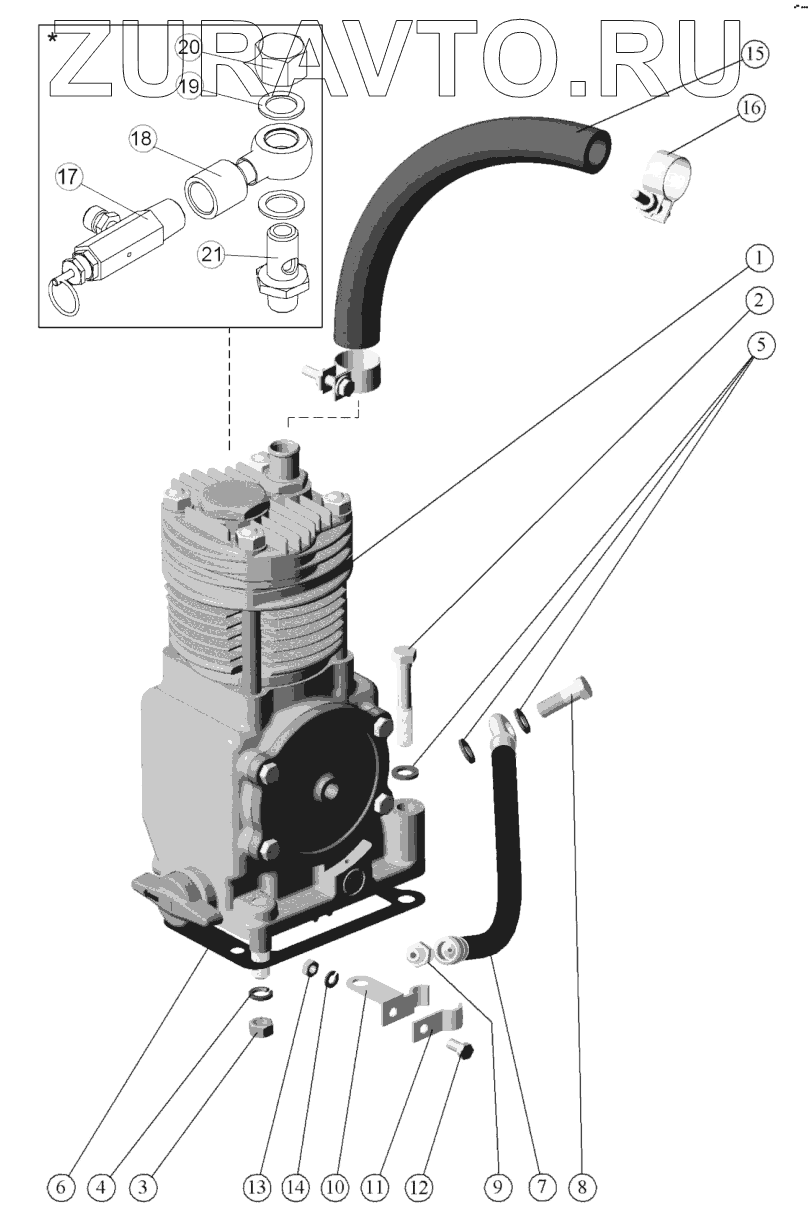 ZURAVTO.RU

*
20
19
18
17
21
15
16
1
2
5
6
4
3
13
14
10
11
12
9
7
8