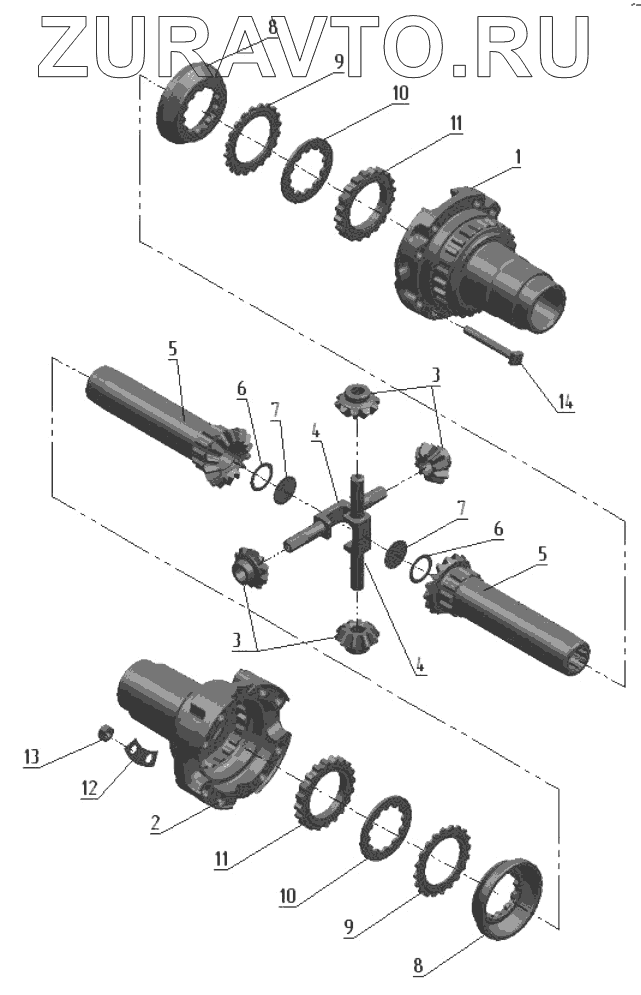 ZURAVTO.RU

8
9
10
11
1
14
5
6
7
3
4
7
6
5
3
4
13
12
2
11
10
9
8