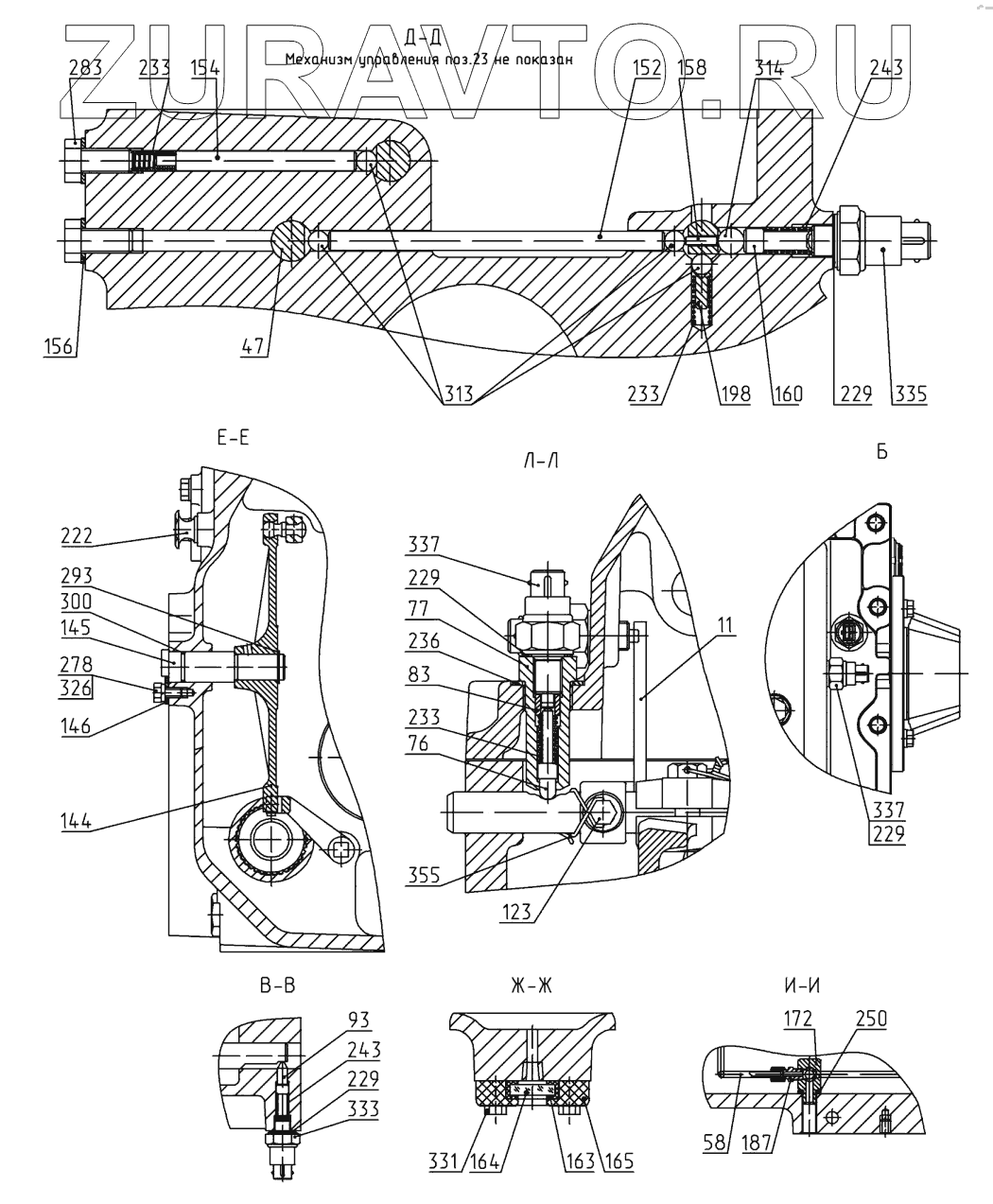 ZURAVTO.RU

Д-Д
Механизм управления поз.23 не показан

283 233 154 152 158 314 243

156 47 313 233 198 160 229 335

Е-Е

222
293
300
145
278
326
146
144

Л-Л

337
229
77
236
83
233
76
355
123
11

Б

337
229

В-В

93
243
229
333

Ж-Ж

331 164 163 165

И-И

172 250
58 187