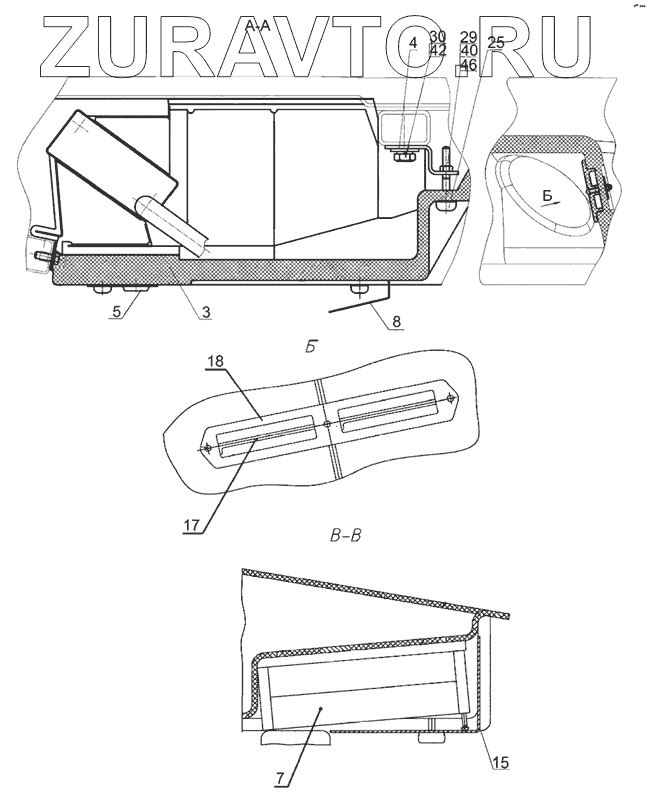 ZURAVTO.RU
А-А
4
30
42
29
40
46
25
Б
5
3
8
Б
18
17
В-В
7
15