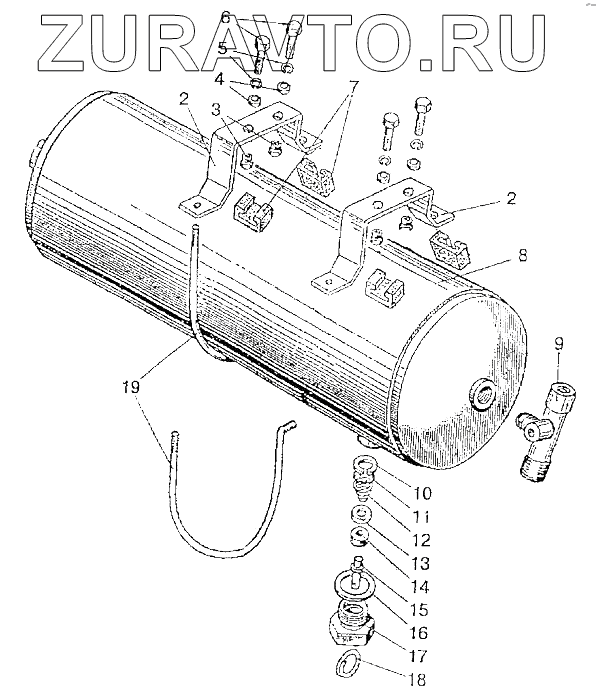 ZURAVTO.RU

6
5
4
2
3
7
2
8
9
19
10
11
12
13
14
15
16
17
18