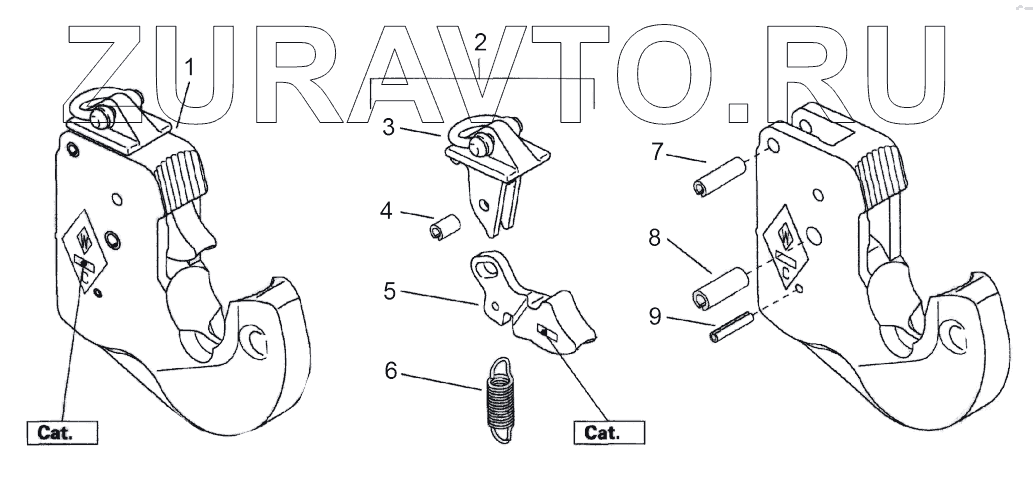 ZURAVTO.RU

1
2
3
4
5
6
7
8
9
Cat.
Cat.