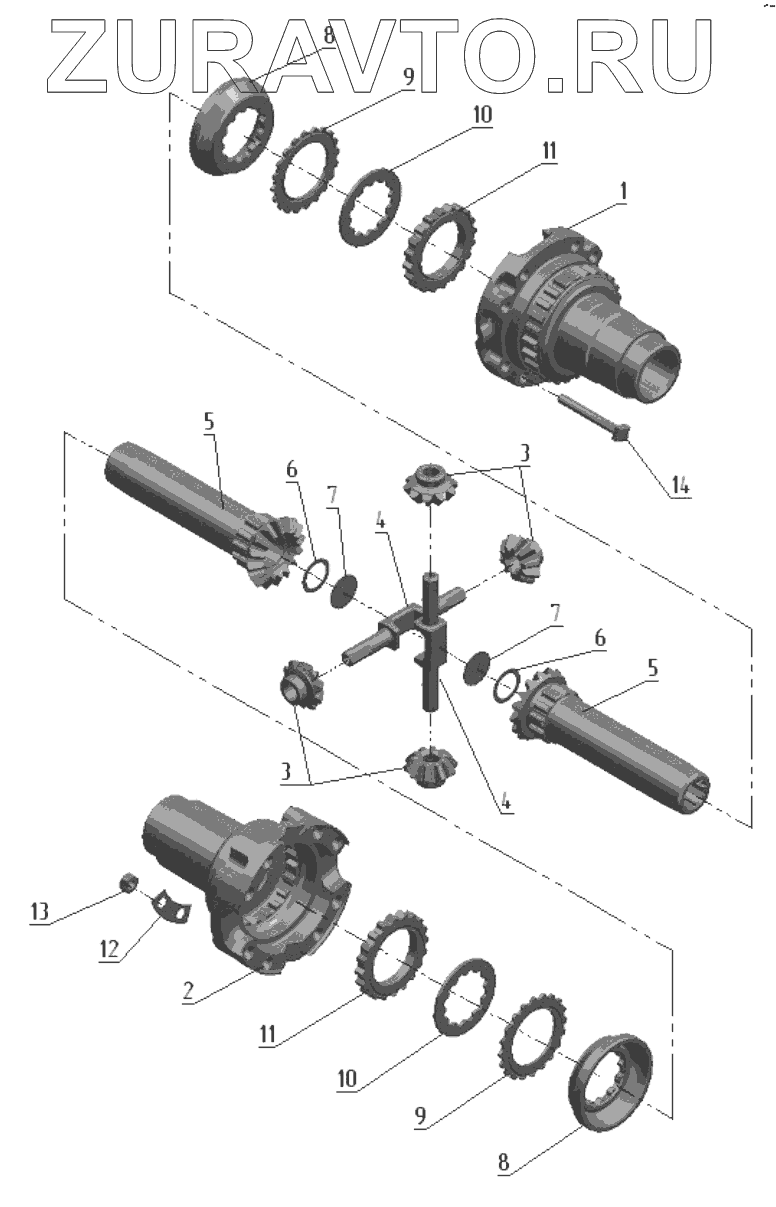 ZURAVTO.RU

8
9
10
11
1
14
5
6
7
3
4
7
6
5
3
4
13
12
2
11
10
9
8