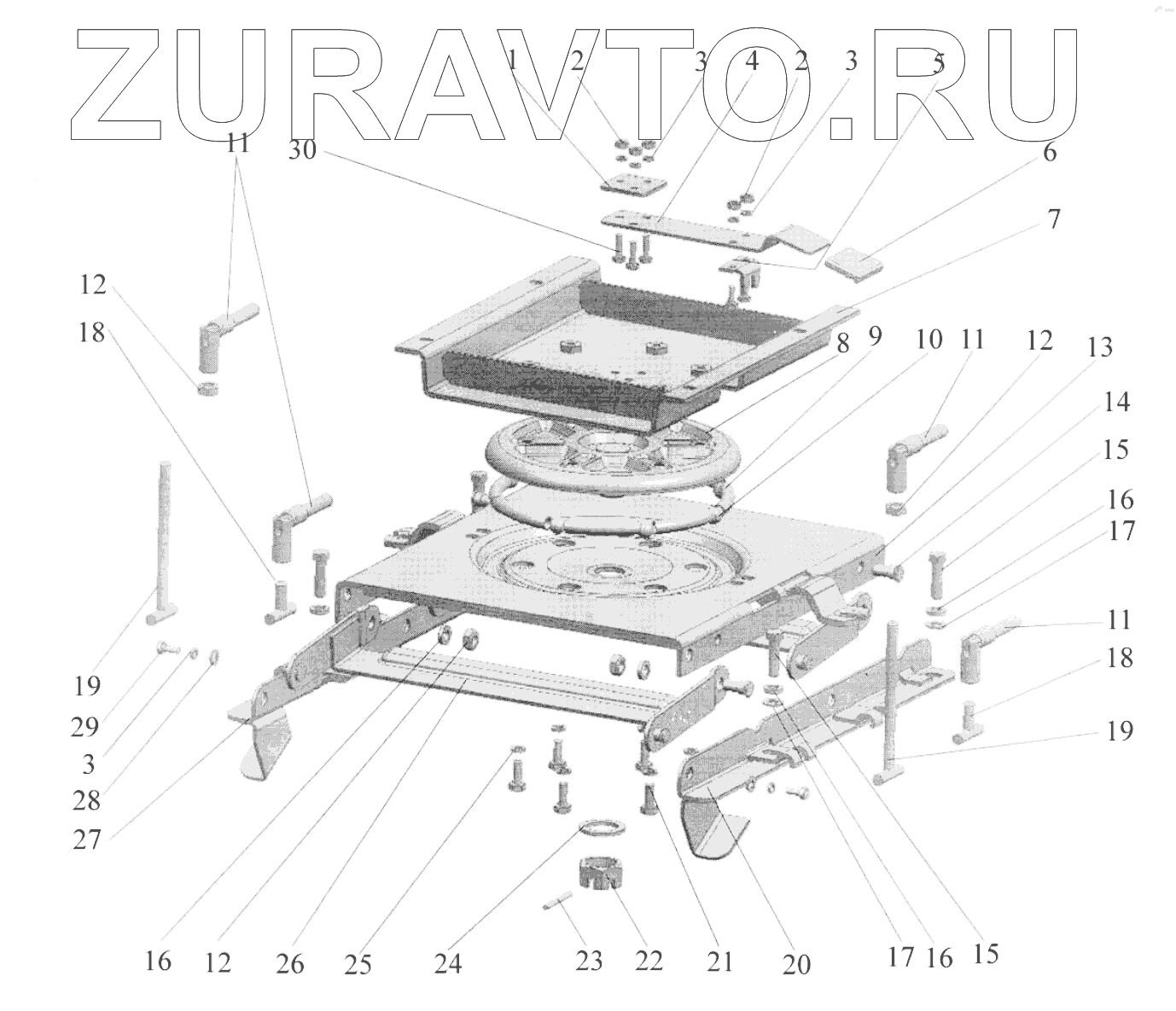 ZURAVTO.RU

1 2 3 4 2 3 5

11

30

6

7

12

18

8 9 10 11 12 13

14

15

16

17

11

18

19

19

29

3

28

27

16 12 26 25 24 23 22 21 20 17 16 15