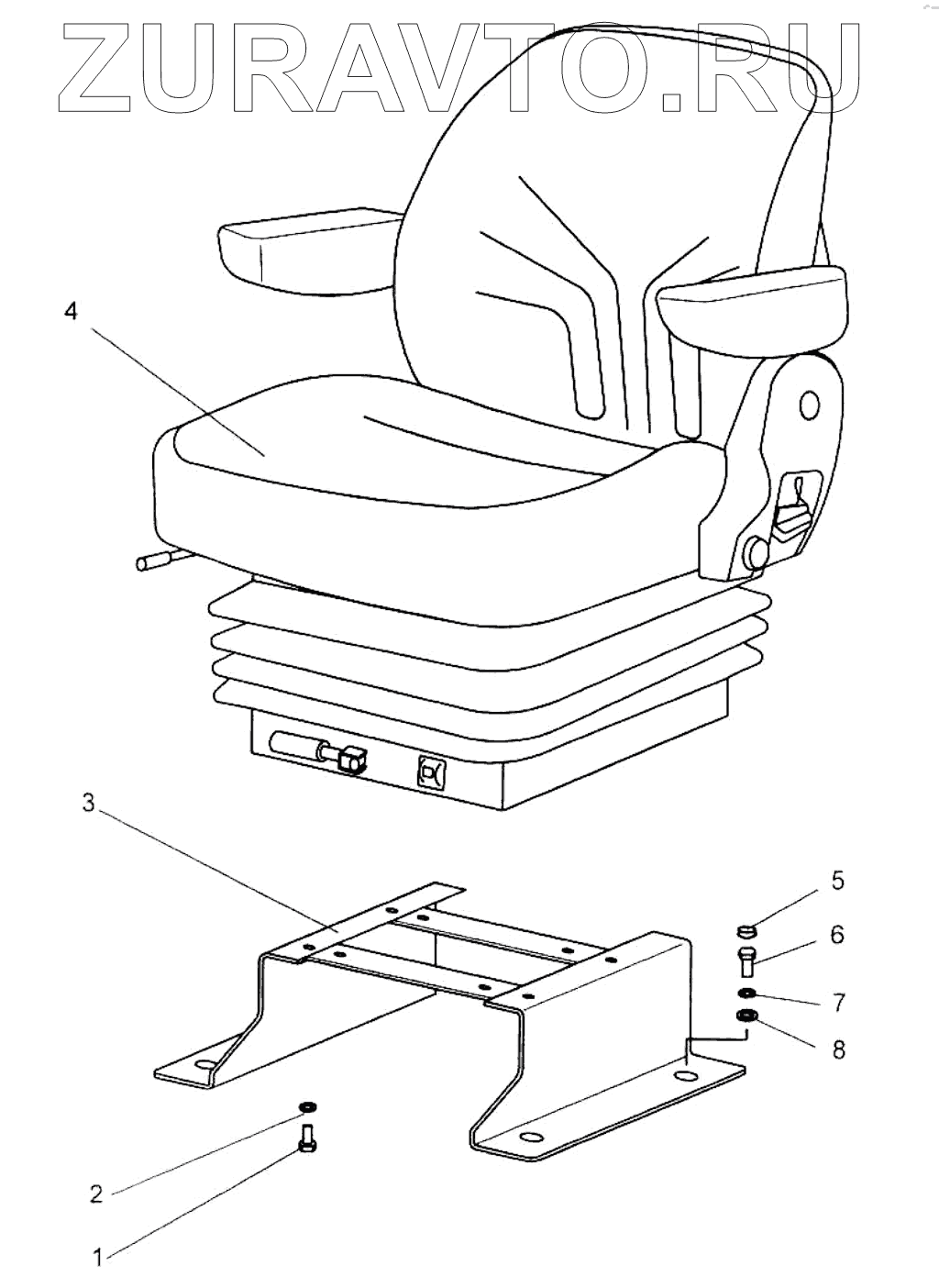 ZURAVTO.RU

4

3

5

6

7

8

2

1