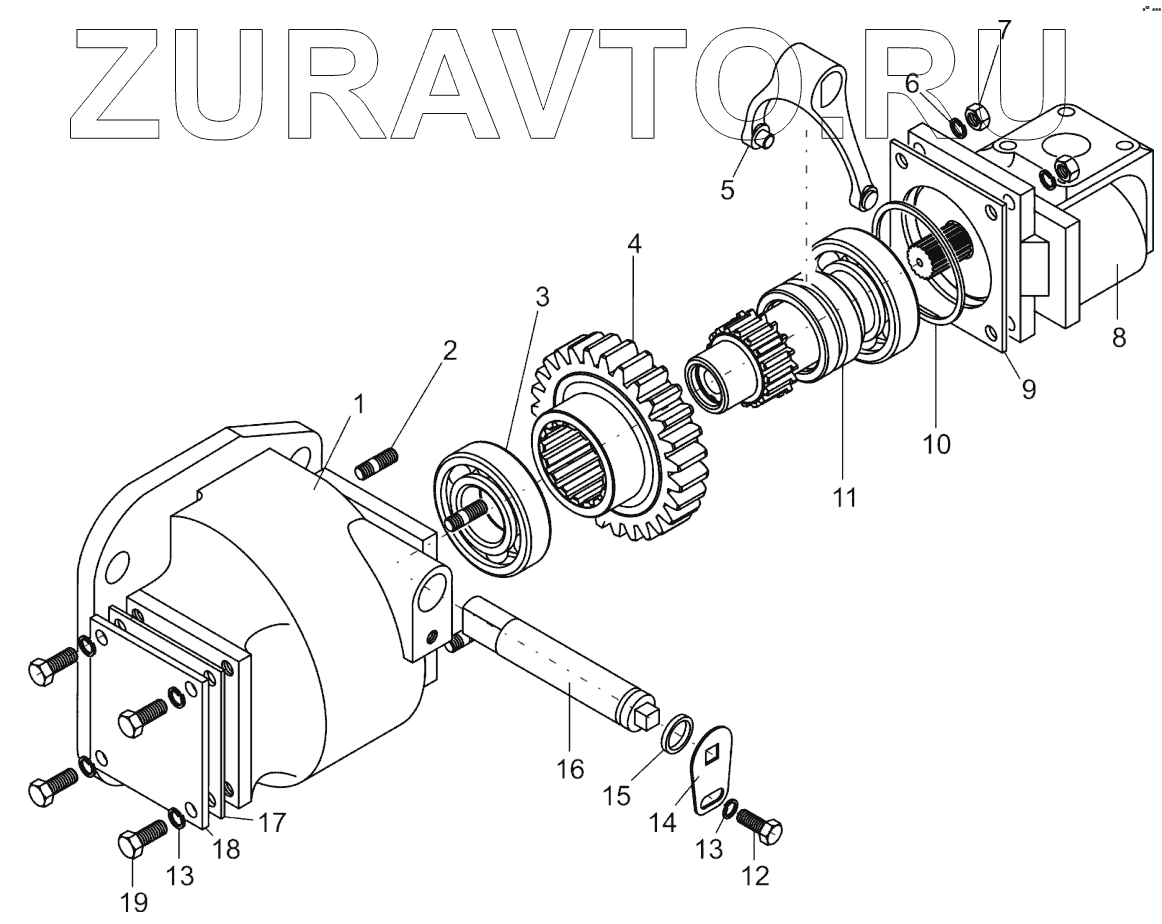 ZURAVTO.RU

7
6
5
4
3
2
1
8
9
10
11
16
15
14
13
12
17
18
13
19