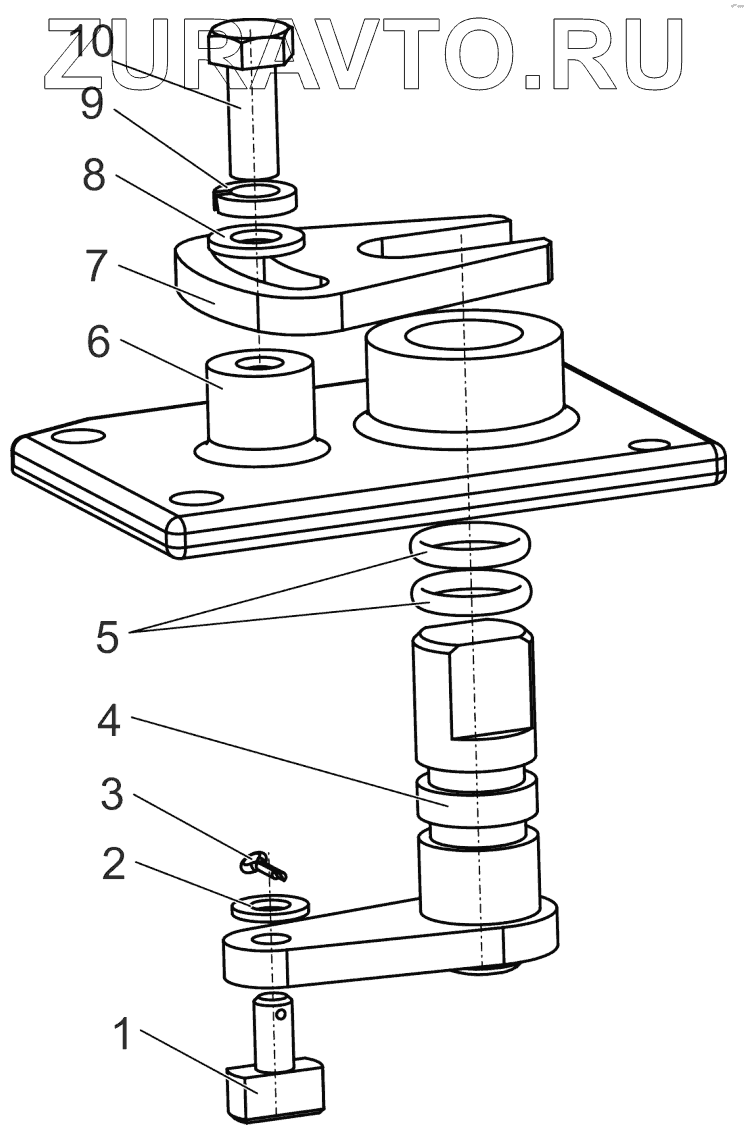 ZURAVTO.RU

10
9
8
7
6
5
4
3
2
1