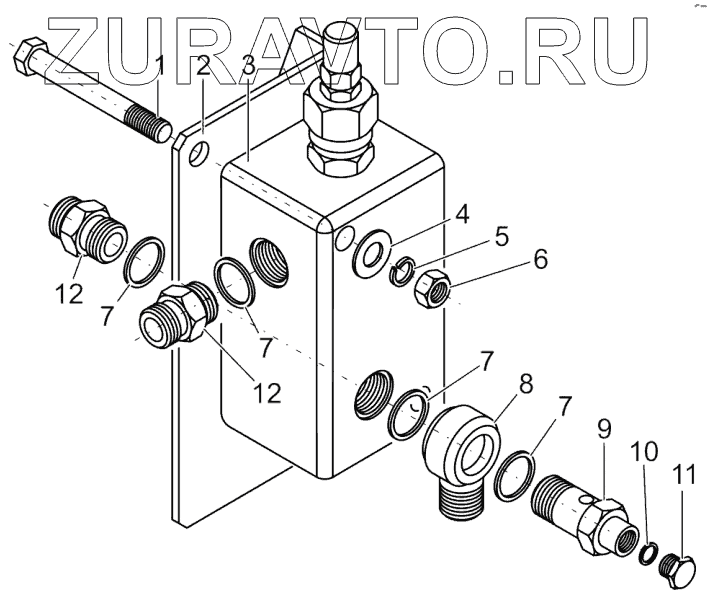 ZURAVTO.RU
1
2
3
4
5
6
12
7
7
12
7
8
7
9
10
11