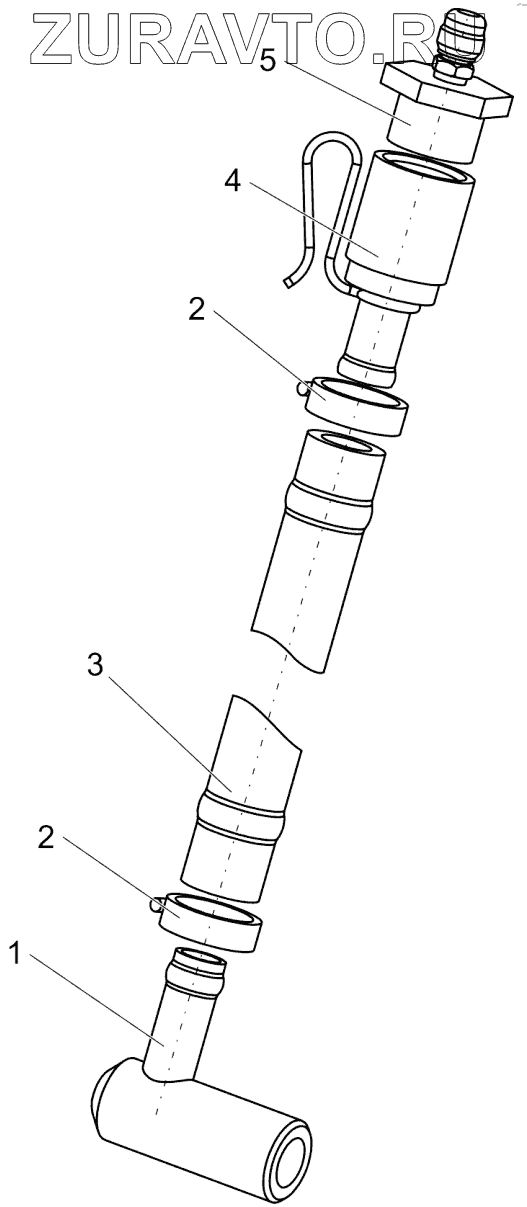 ZURAVTO.RU
5
4
2
3
2
1