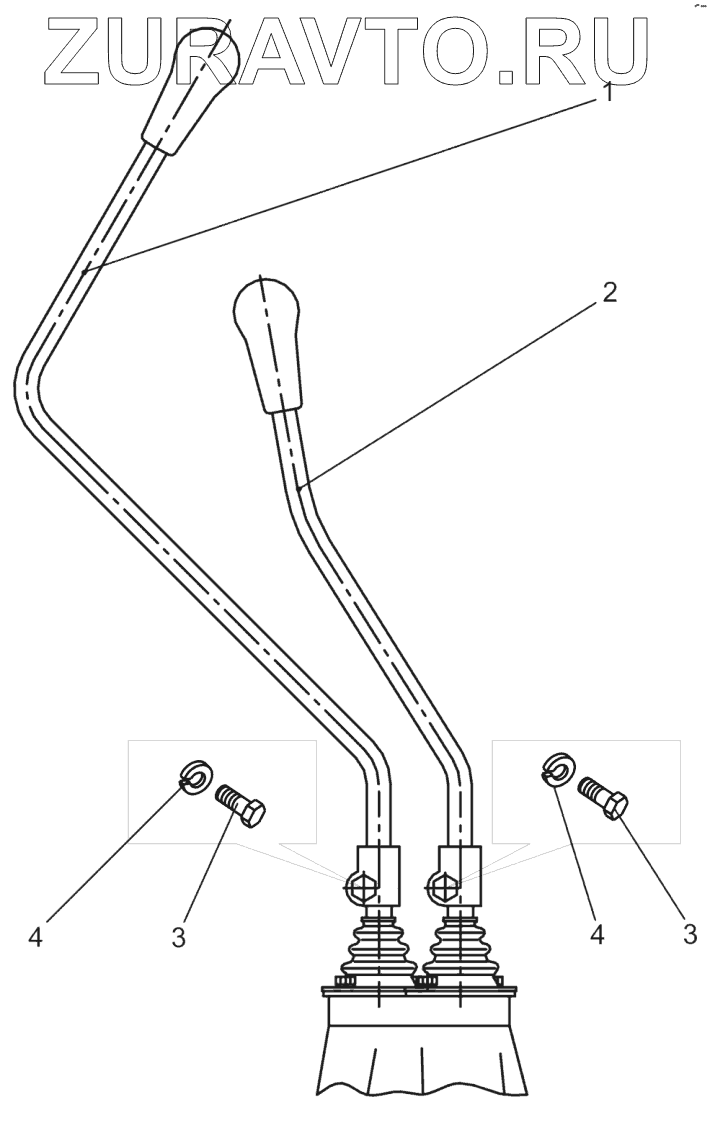 ZURAVTO.RU

1

2

4

3

4

3