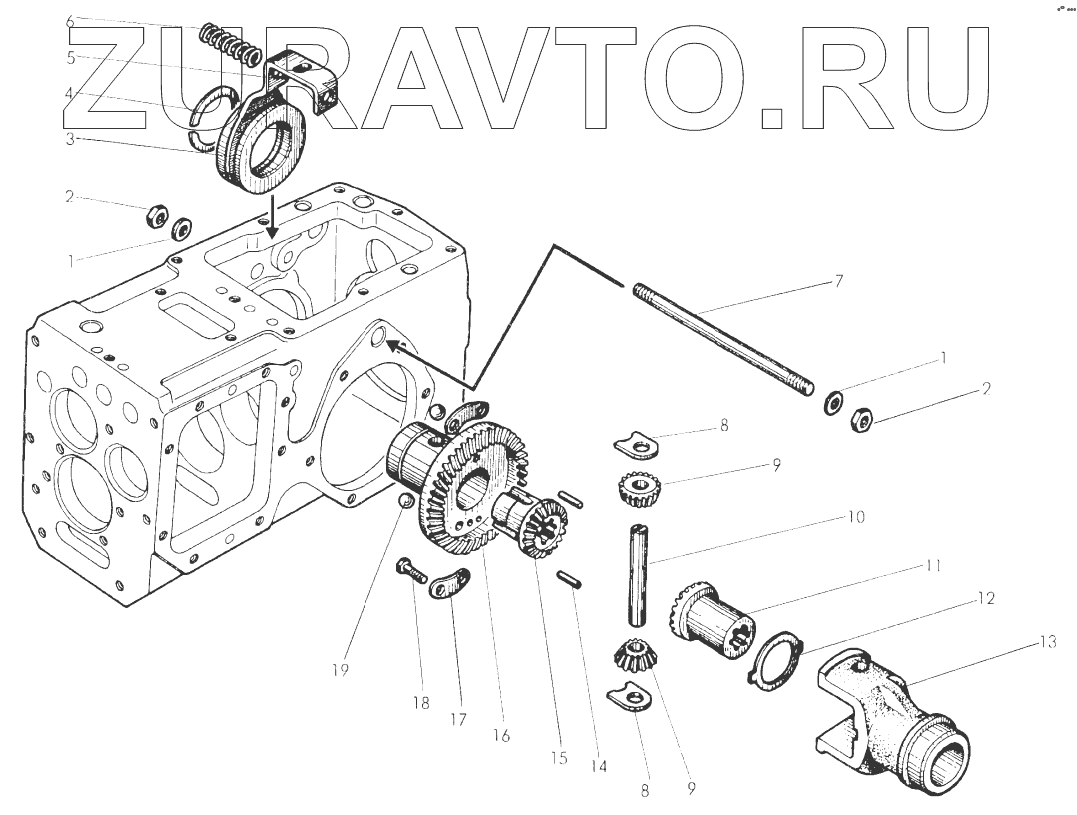 ZURAVTO.RU

6
5
4
3
2
1
7
1
2
8
9
10
11
12
13
19
18
17
16
15
14
8
9