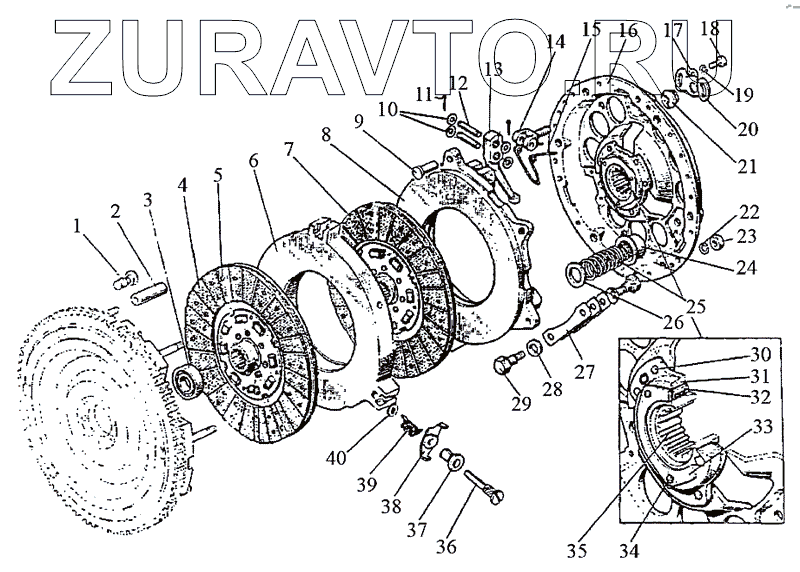 ZURAVTO.RU

1
2
3
4
5
6
7
8
9
10
11
12
13
14
15
16
17
18
19
20
21
22
23
24
25
26
27
28
29
30
31
32
33
34
35
36
37
38
39
40