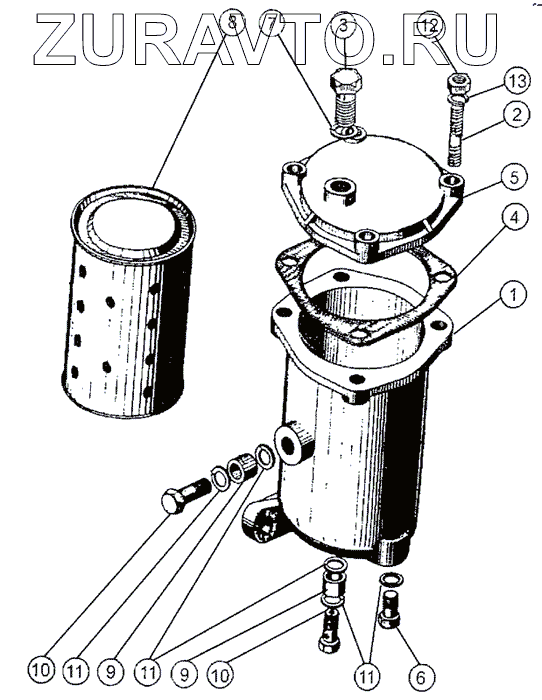 ZURAVTO.RU
8
7
3
12
13
2
5
4
1
10
11
9
11
9
10
11
6