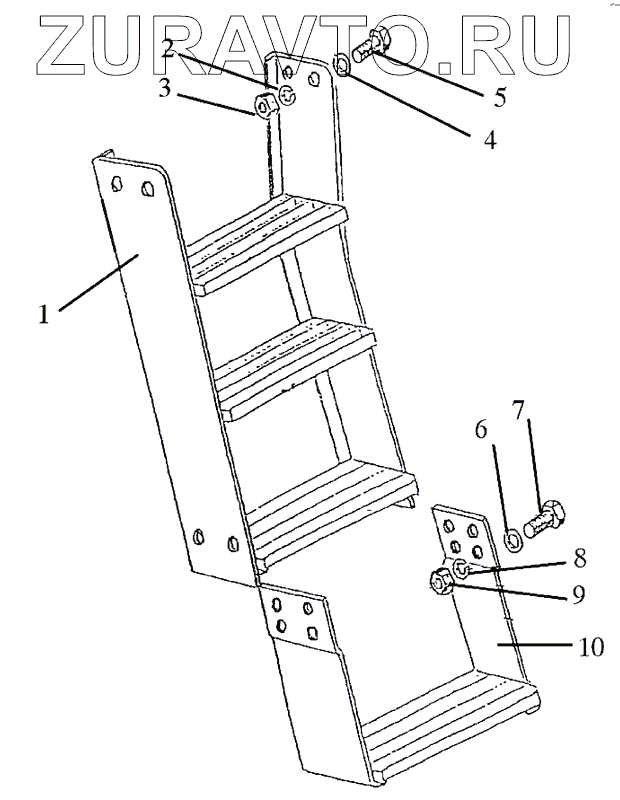 ZURAVTO.RU

2
3
5
4
1
6
7
8
9
10