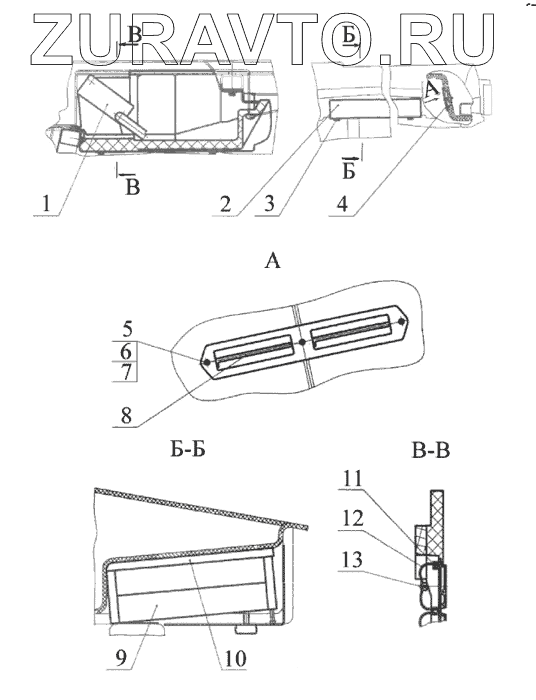 ZURAVTO.RU

В

Б

А

В

Б

1

2

3

4

А

5

6

7

8

Б-Б

В-В

11

12

13

9

10