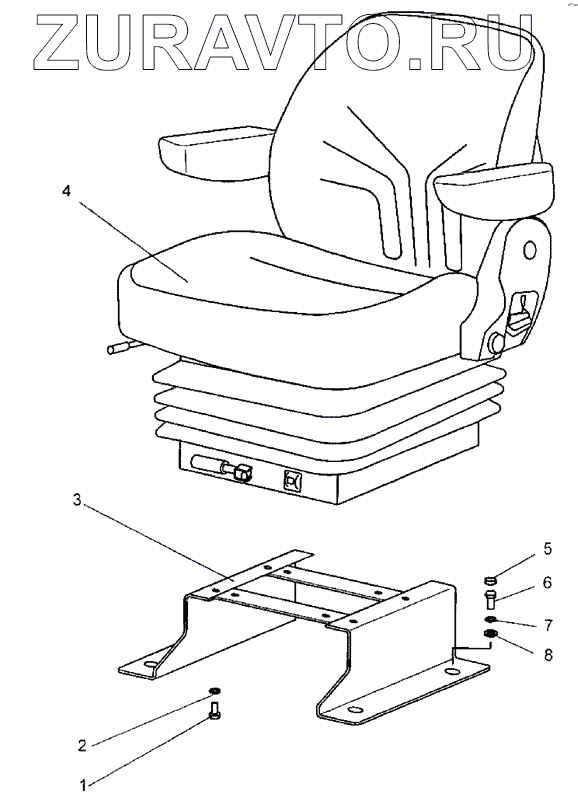 ZURAVTO.RU

4

3

5

6

7

8

2

1