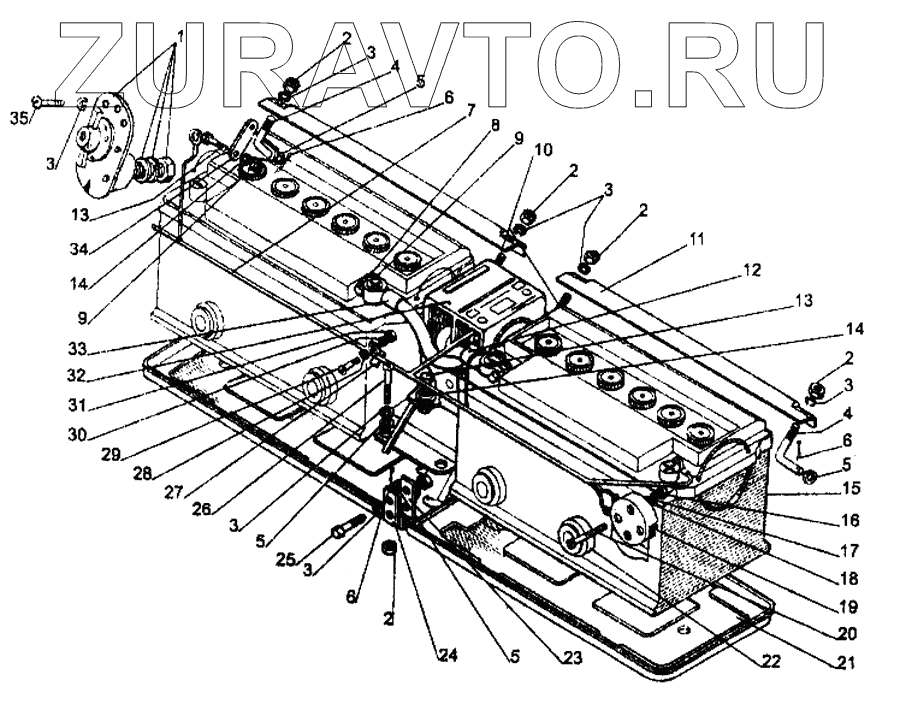 ZURAVTO.RU

1
2
3
4
5
6
7
8
9
10
2
3
2
11
12
13
14
2
3
4
6
5
15
16
17
18
19
20
21
22
23
5
24
2
6
3
25
5
3
26
27
28
29
30
31
32
33
9
14
34
13
3
35