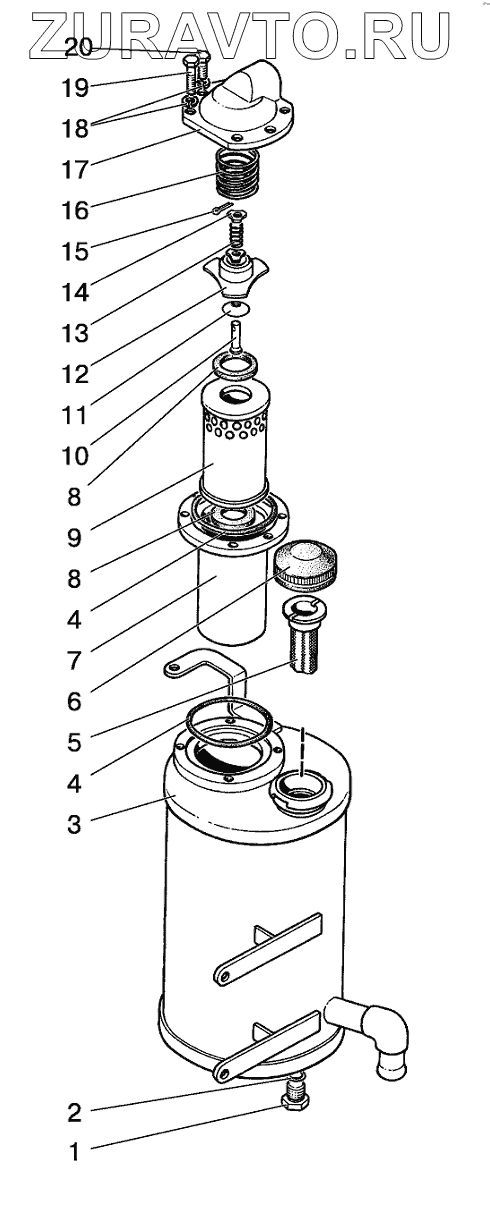 ZURAVTO.RU
20
19
18
17
16
15
14
13
12
11
10
8
9
8
4
7
6
5
4
3
2
1