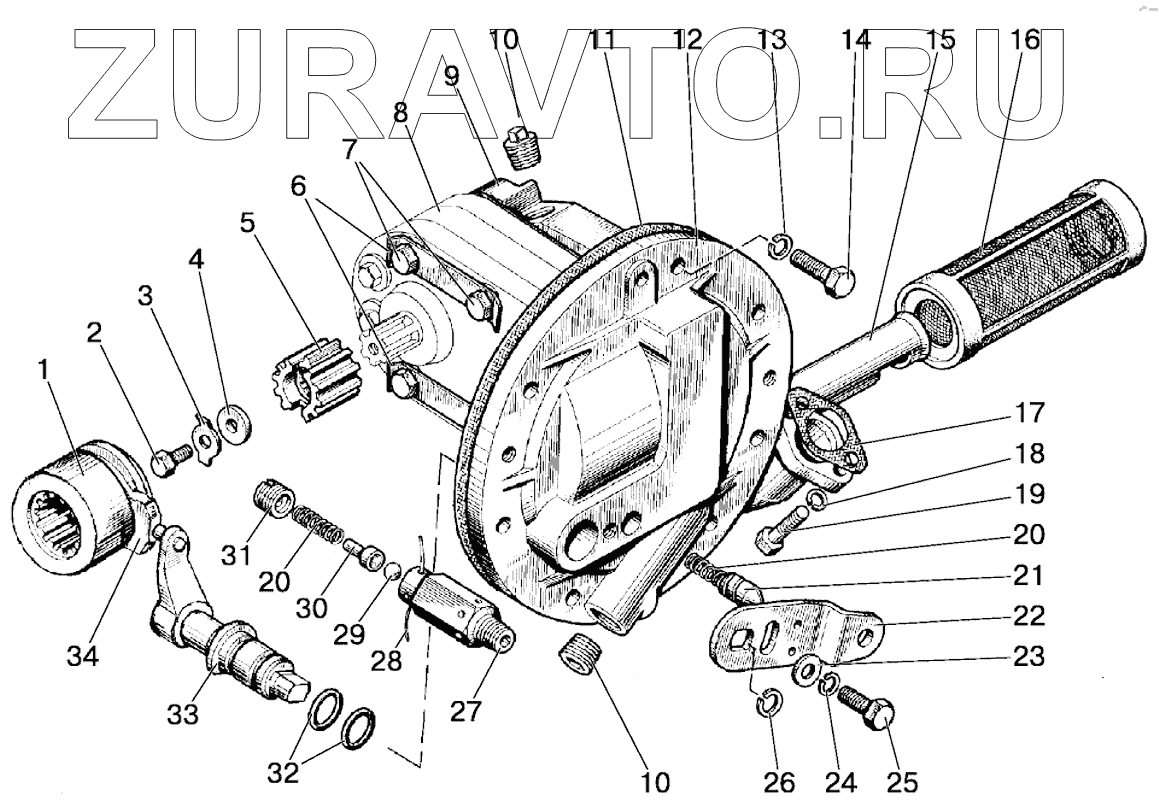 ZURAVTO.RU

10 11 12 13 14 15 16
9
8
7
6
5
4
3
2
1
17
18
19
20
21
22
23
31
20
30
29
28
27
34
33
32
10
26
24
25