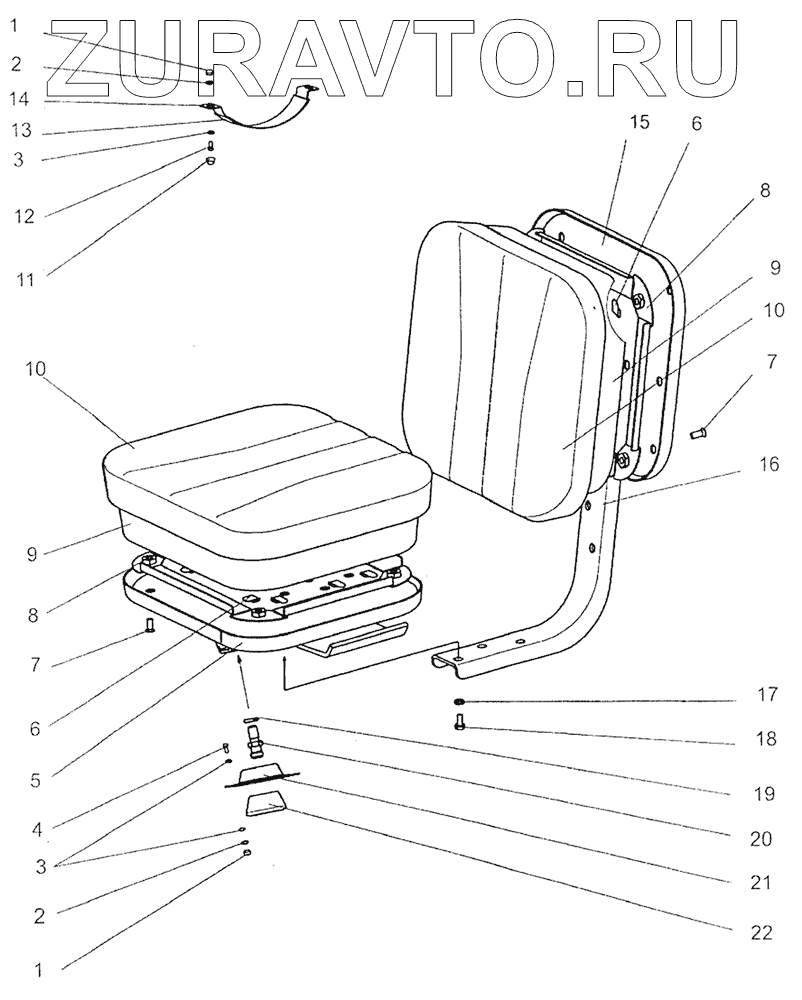 ZURAVTO.RU

1
2
14
13
3
12
11

15
6
8
9
10
7
16

10
9
8
7
6
5
4
3
2
1

17
18
19
20
21
22