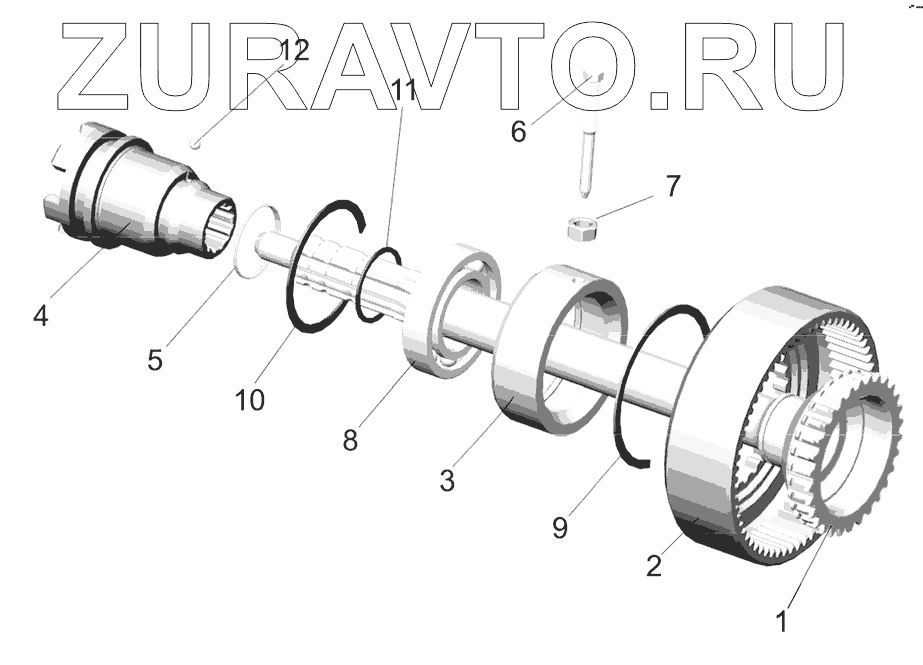 ZURAVTO.RU

12
11
6
7
4
5
10
8
3
9
2
1