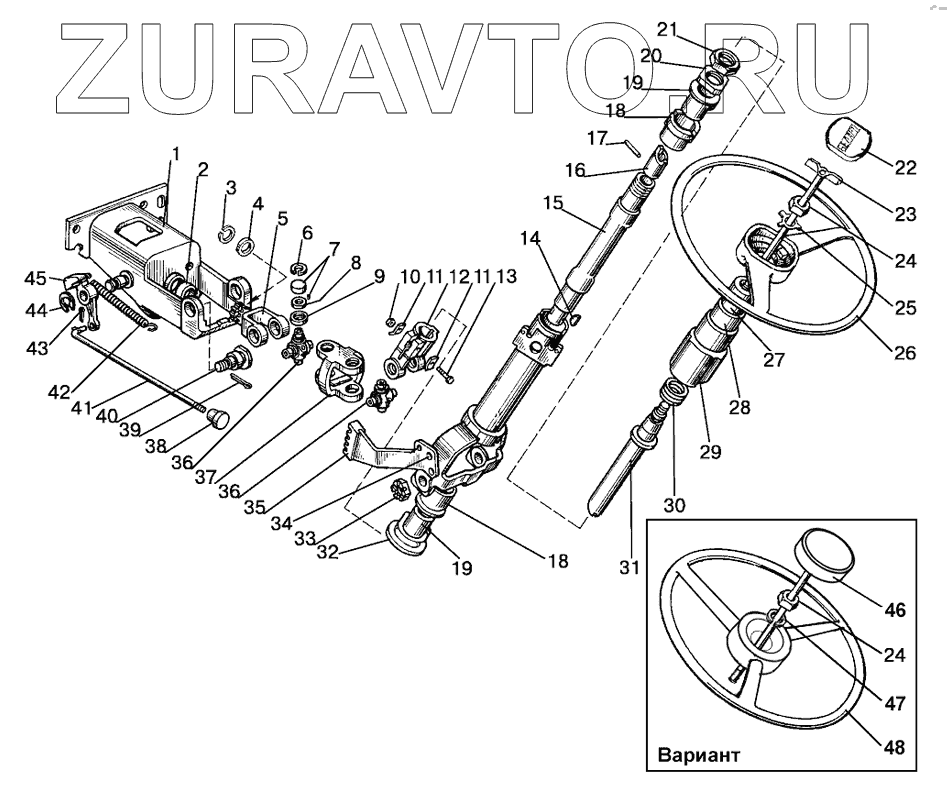 ZURAVTO.RU

21
20
19
18
17
16
15
14
22
23
24
25
26
27
28
29
30
31
1
2
3
4
5
6
7
8
9
10
11
12
11
13
45
44
43
42
41
40
39
38
36
37
36
35
34
33
32
19
18
46
24
47
48
Вариант