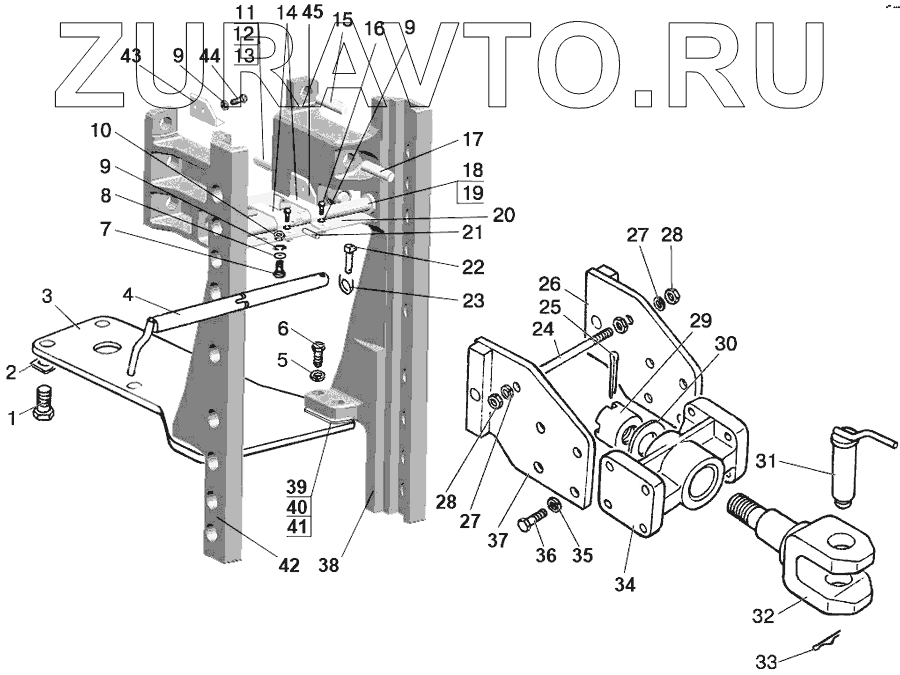 ZURAVTO.RU

11
12
13
14
45
15
16
9
43
9
44
10
9
8
7
17
18
19
20
21
22
23
3
4
2
1
6
5
27
28
26
25
24
29
30
39
40
41
42
38
28
27
37
36
35
34
31
32
33