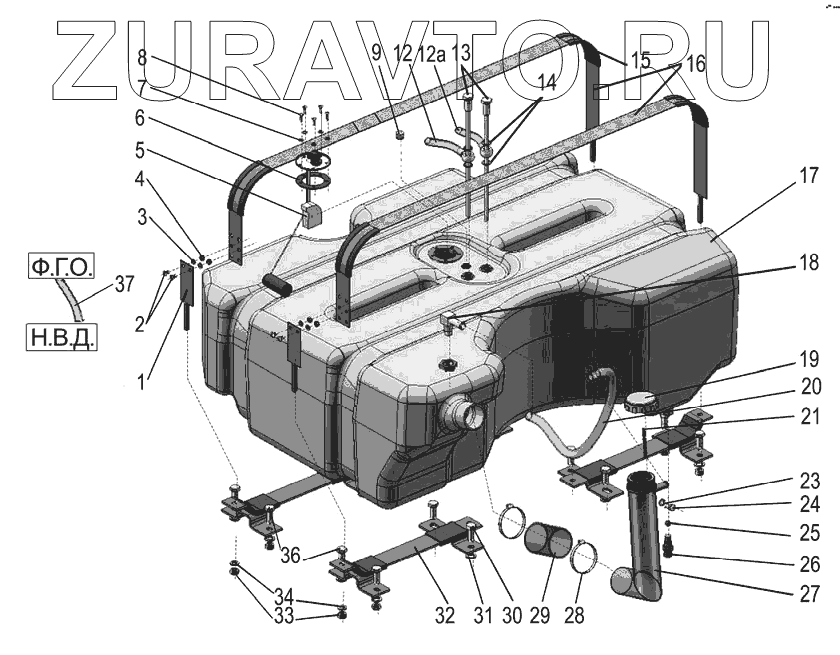 ZURAVTO.RU

8
7
6
5
4
3
2
1
9
12
12а
13
14
15
16
17
18
19
20
21
23
24
25
26
27
28
29
30
31
32
33
34
36
37

Ф.Г.О.
Н.В.Д.