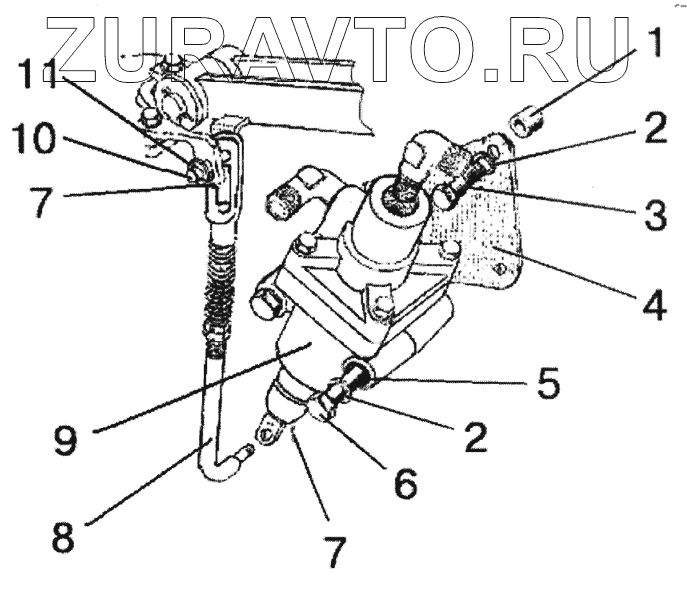 ZURAVTO.RU

11
10
7
1
2
3
4
5
2
6
7
9
8