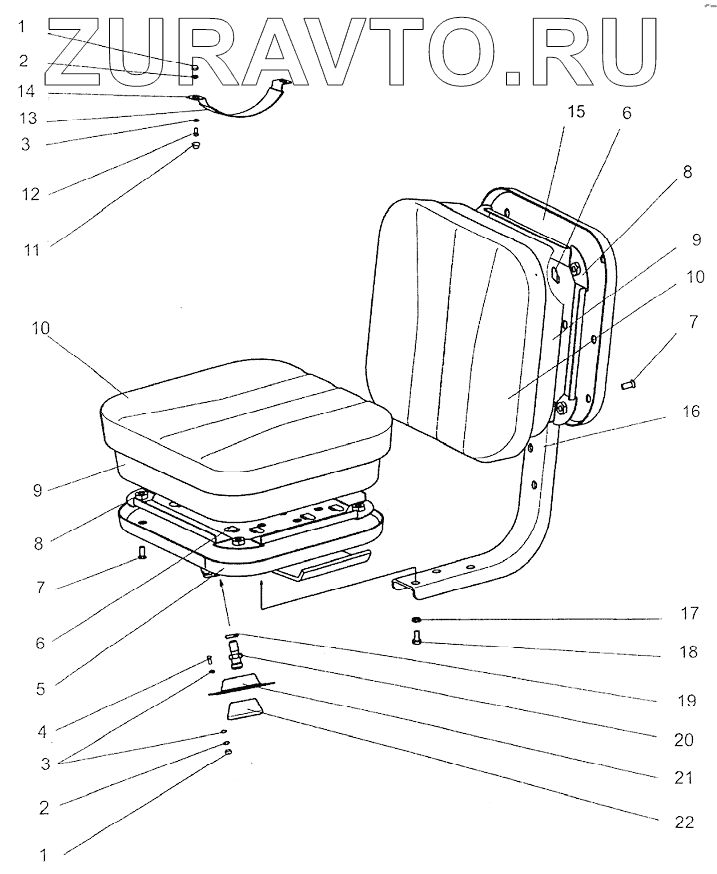 ZURAVTO.RU

1
2
14
13
3
12
11
15
6
8
9
10
7
16
10
9
8
7
6
5
4
3
2
1
17
18
19
20
21
22