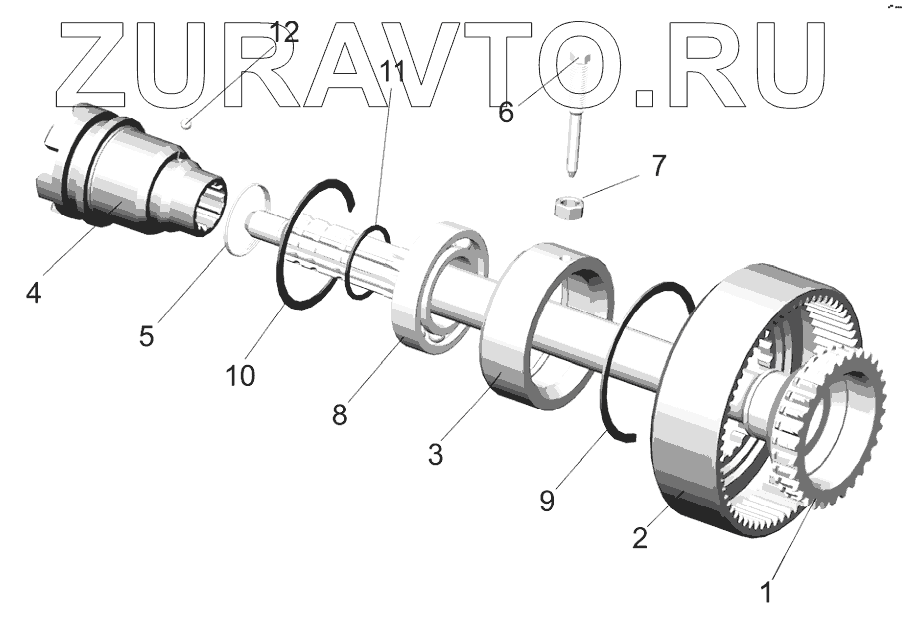 ZURAVTO.RU

12
11
6
7
4
5
10
8
3
9
2
1