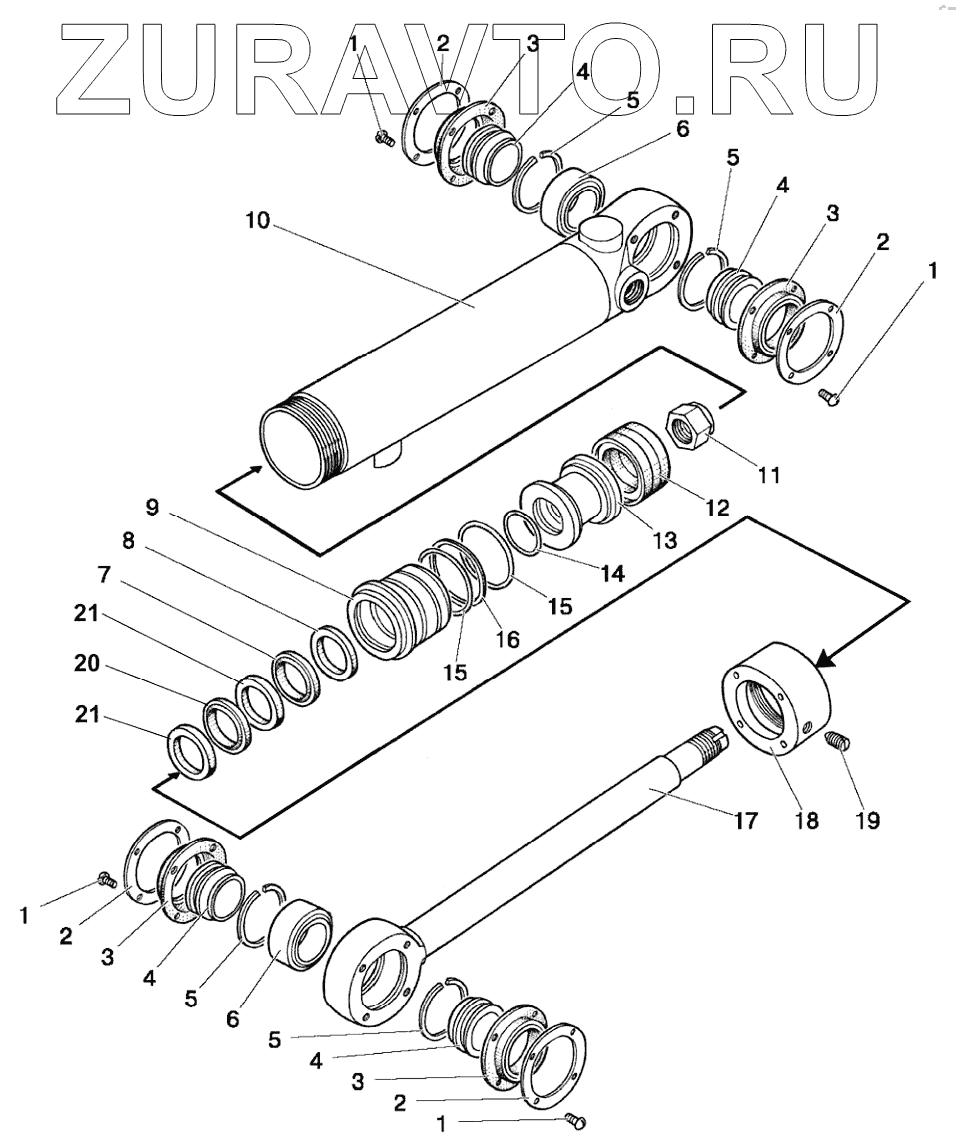 ZURAVTO.RU

1 2 3 4 5 6
10
5 4 3 2 1
11
12
13
14
15
16
15
9
8
7
21
20
21
17
18
19
1
2
3
4
5
6
5
4
3
2
1