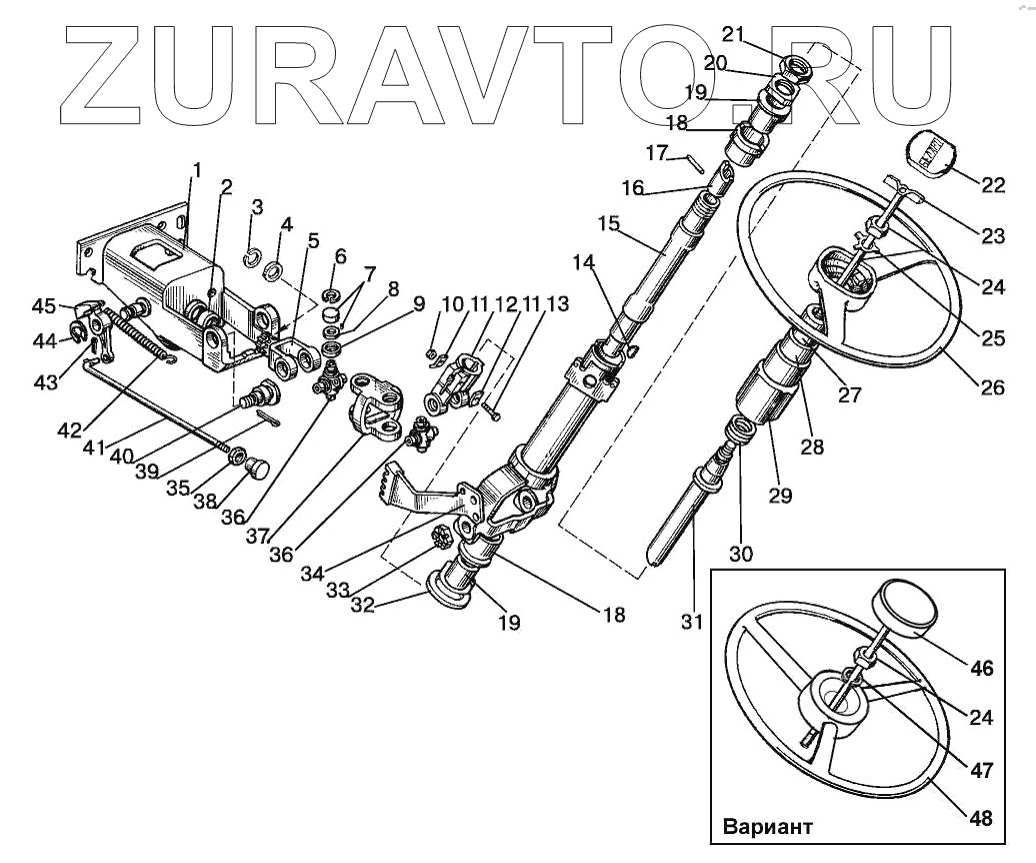 ZURAVTO.RU

21
20
19
18
17
16
15
14
22
23
24
25
26
27
28
29
30
31
1
2
3
4
5
6
7
8
9
10
11
12
11
13
45
44
43
42
41
40
39
35
38
36
37
36
34
33
32
19
18
46
24
47
48
Вариант