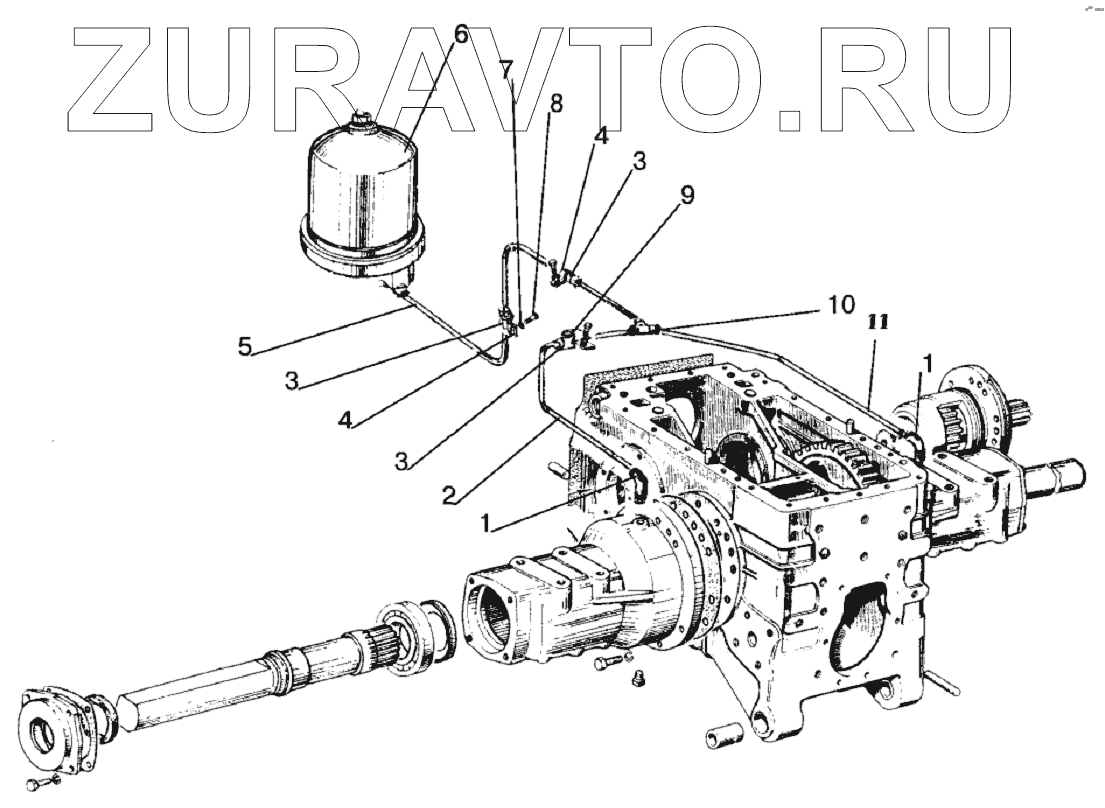 ZURAVTO.RU

6
7
8
4
3
9
10
11
1
5
3
4
3
2
1