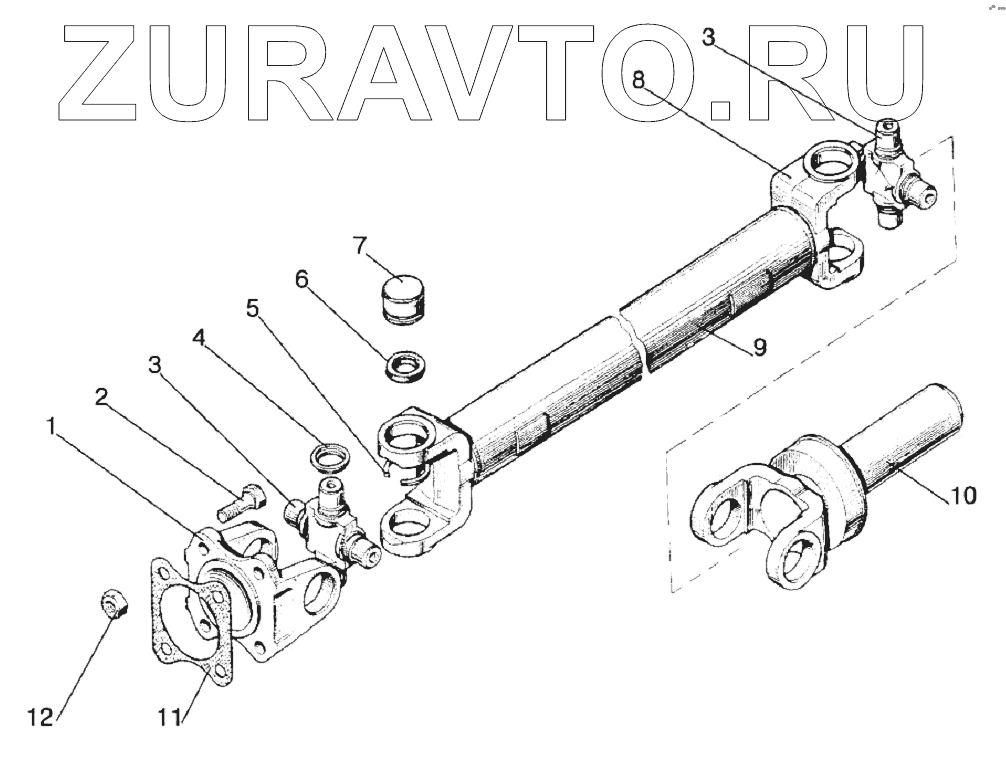 ZURAVTO.RU
3
8
7
6
5
4
3
2
1
9
10
12
11