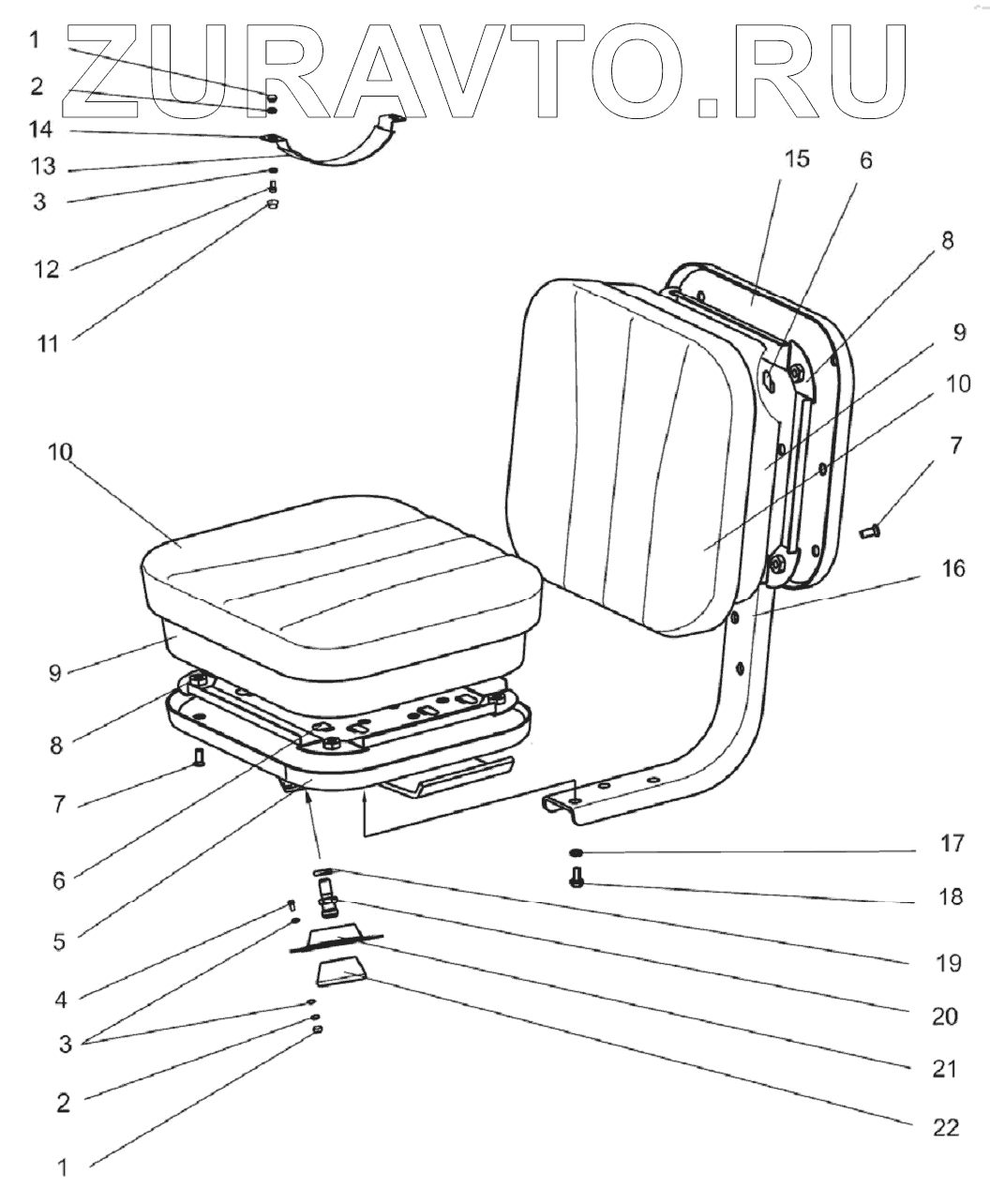 ZURAVTO.RU

1
2
14
13
3
12
11
15
6
8
9
10
7
16
10
9
8
7
6
5
4
3
2
1
17
18
19
20
21
22