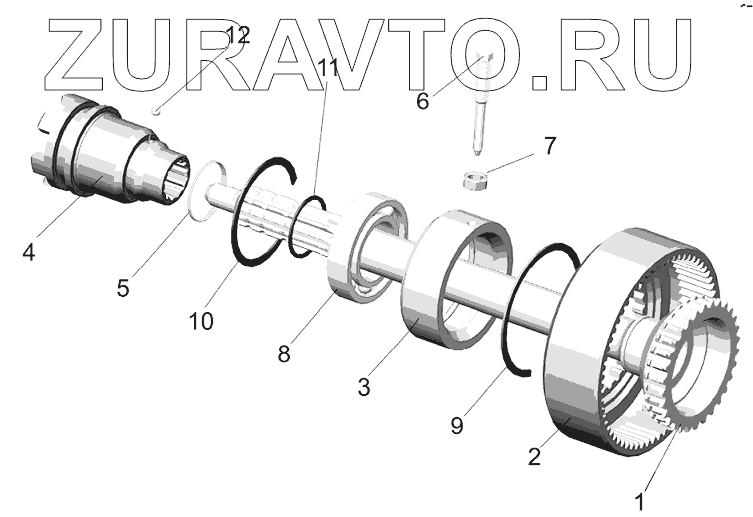 ZURAVTO.RU

12
11
6
7
4
5
10
8
3
9
2
1