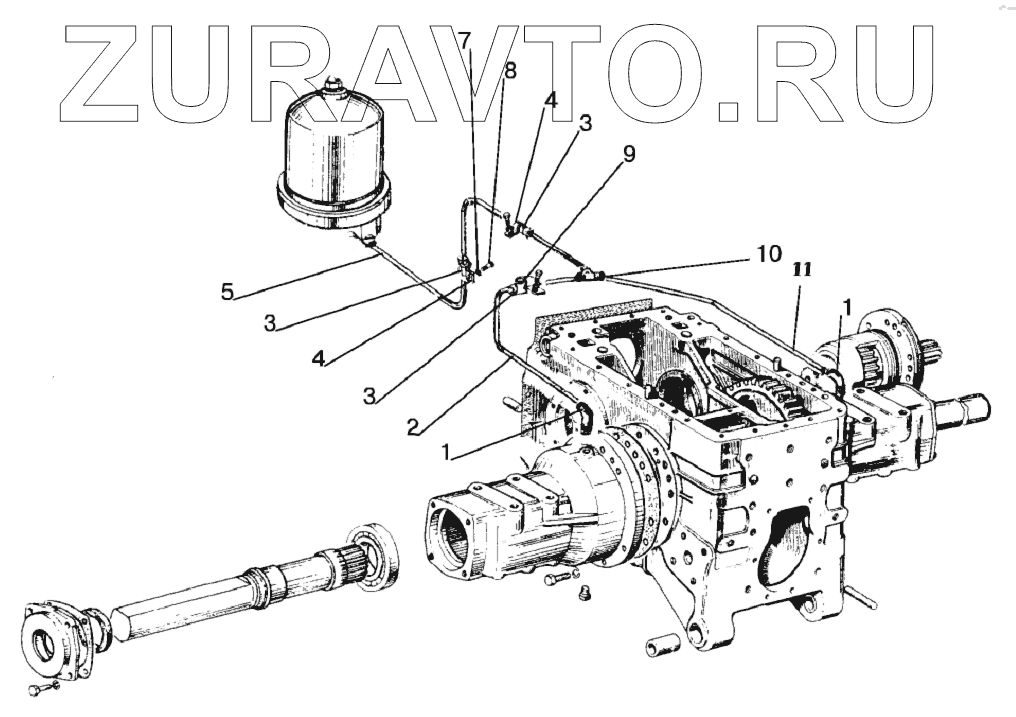 ZURAVTO.RU

7
8
4
3
9
10
11
1
5
3
4
3
2
1