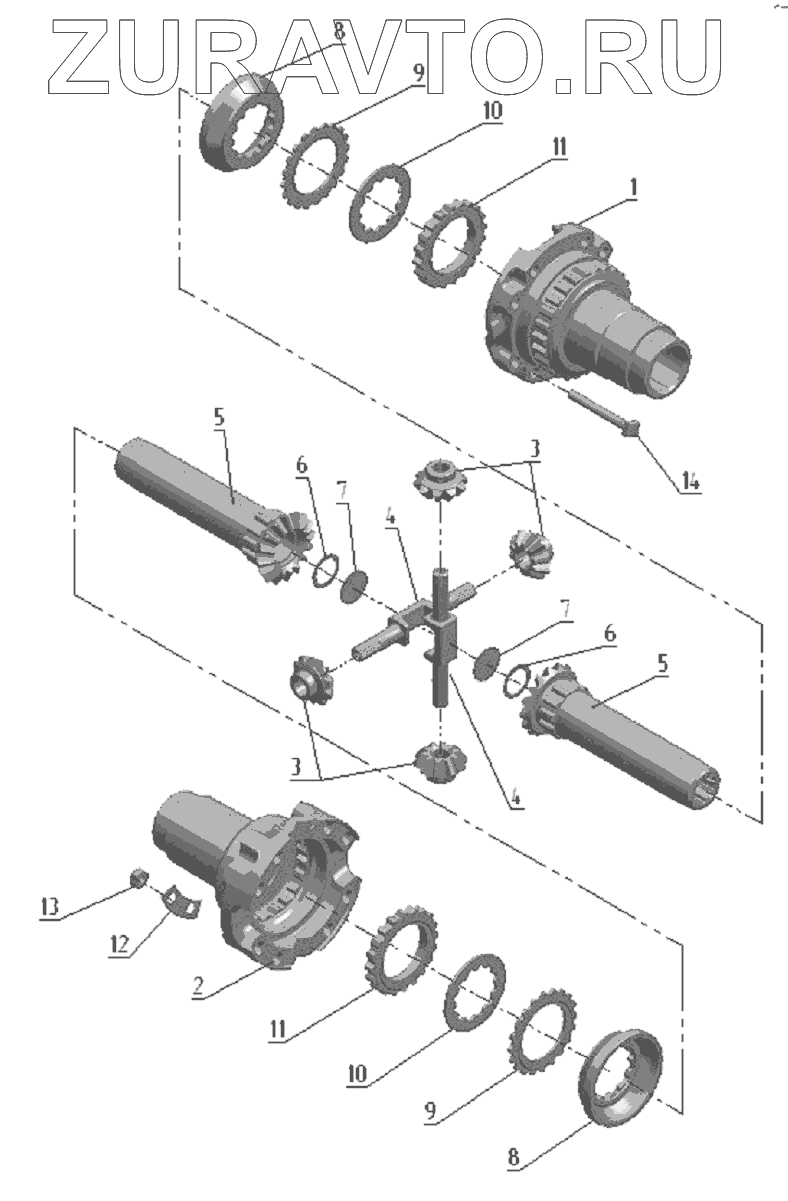 ZURAVTO.RU

8
9
10
11
1
14
5
6
7
4
3
7
6
5
3
4
13
12
2
11
10
9
8