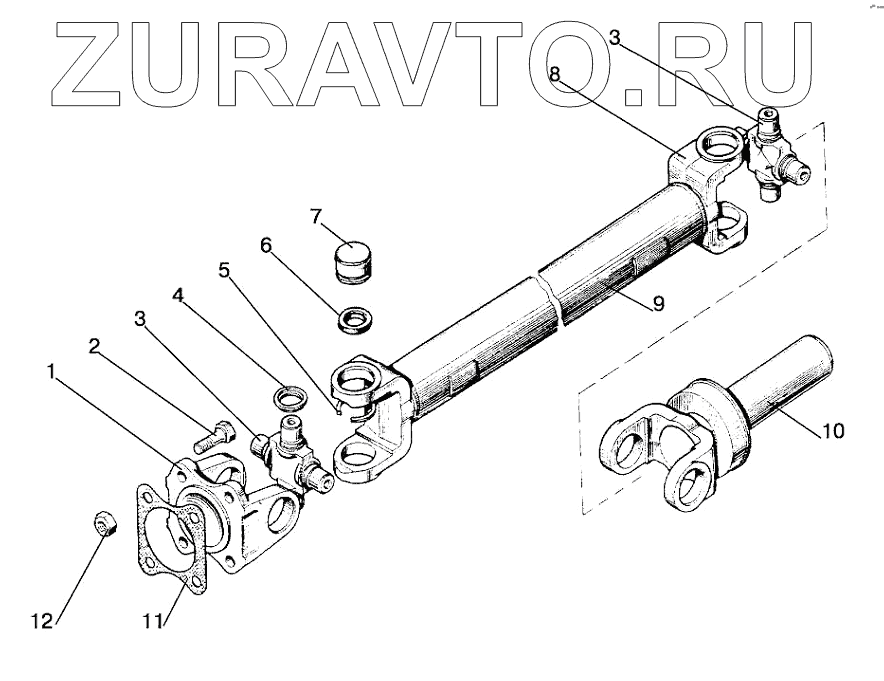 ZURAVTO.RU

3
8
7
6
5
4
3
2
1
9
10
12
11